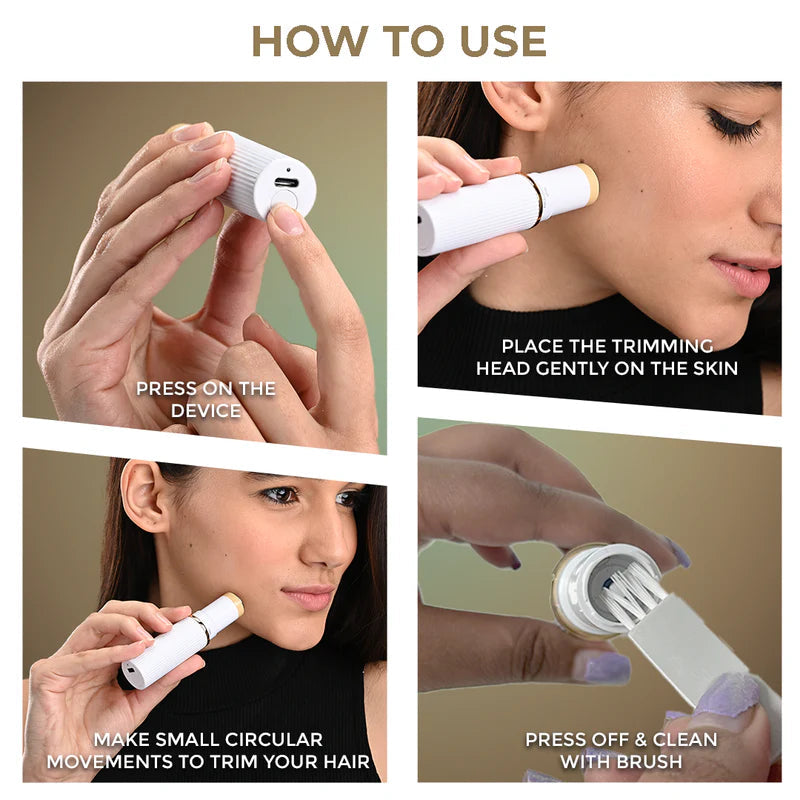 HOW TO USE

PRESS ON THE DEVICE

PLACE THE TRIMMING HEAD GENTLY ON THE SKIN

MAKE SMALL CIRCULAR MOVEMENTS TO TRIM YOUR HAIR

PRESS OFF & CLEAN WITH BRUSH