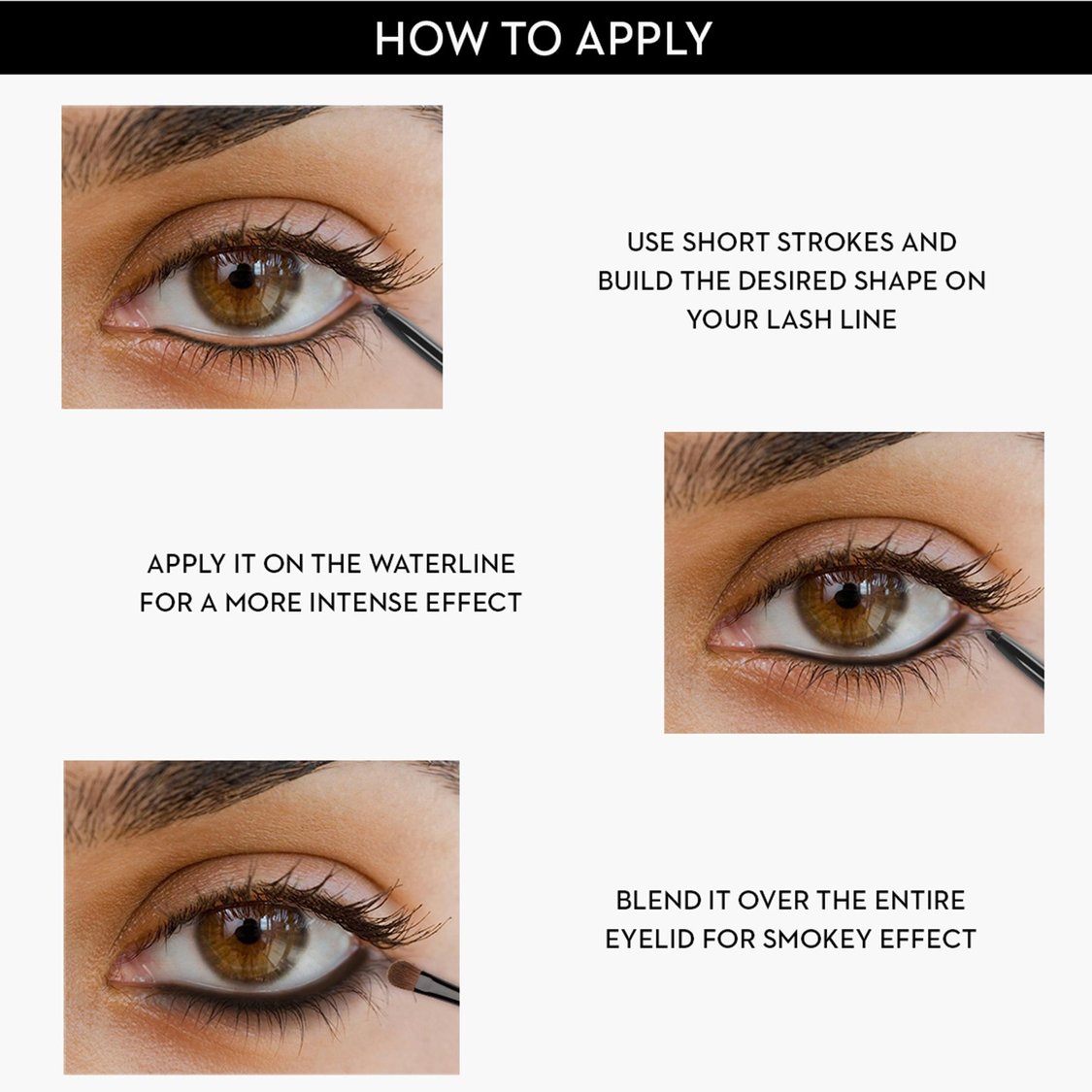 HOW TO APPLY

USE SHORT STROKES AND BUILD THE DESIRED SHAPE ON YOUR LASH LINE

APPLY IT ON THE WATERLINE FOR A MORE INTENSE EFFECT

BLEND IT OVER THE ENTIRE EYELID FOR SMOKEY EFFECT