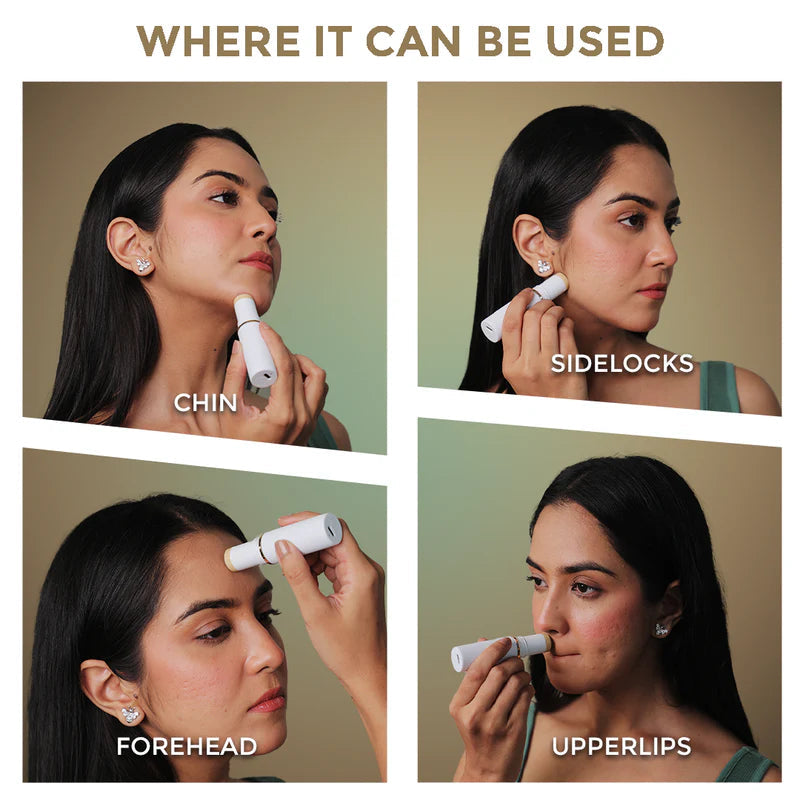 WHERE IT CAN BE USED

CHIN

SIDELOCKS

FOREHEAD

UPPERLIPS