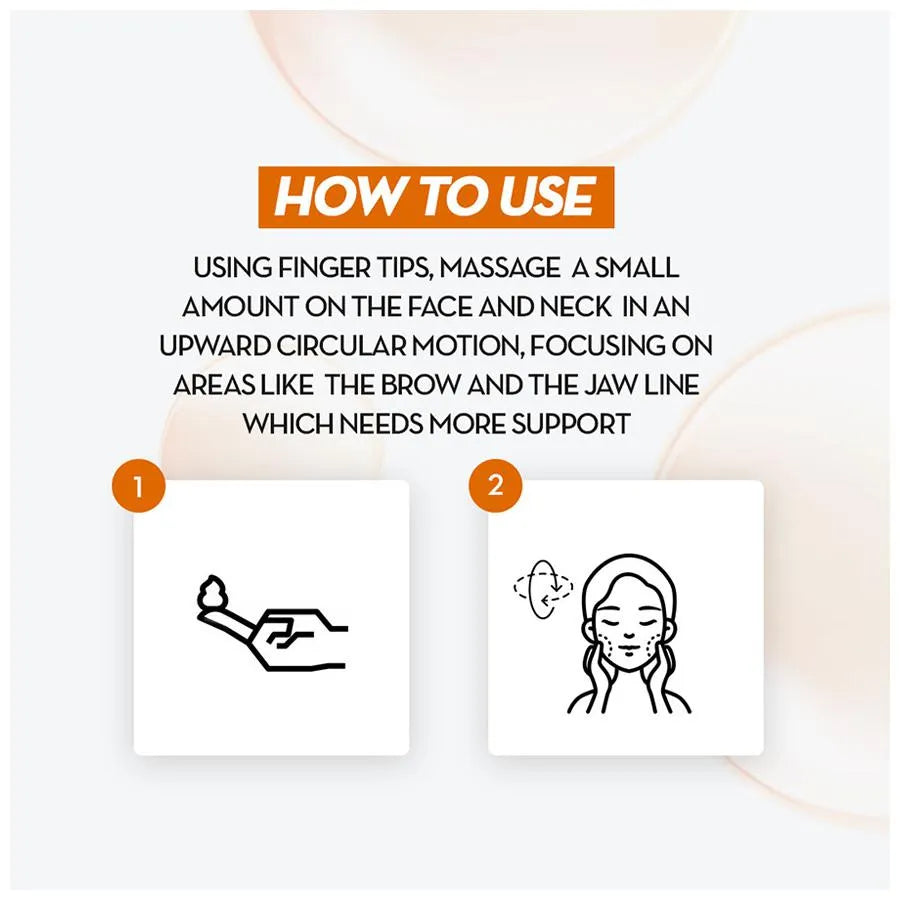 HOW TO USE

USING FINGER TIPS, MASSAGE A SMALL AMOUNT ON THE FACE AND NECK IN AN UPWARD CIRCULAR MOTION, FOCUSING ON AREAS LIKE THE BROW AND THE JAW LINE WHICH NEEDS MORE SUPPORT

1

2