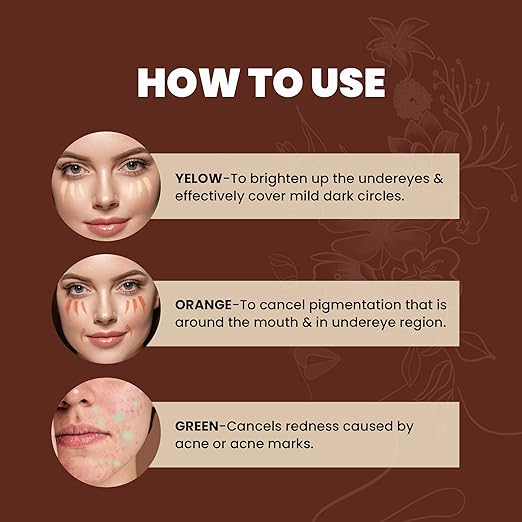 HOW TO USE

YELOW-To brighten up the undereyes & effectively cover mild dark circles.

ORANGE-To cancel pigmentation that is around the mouth & in undereye region.

GREEN-Cancels redness caused by acne or acne marks.