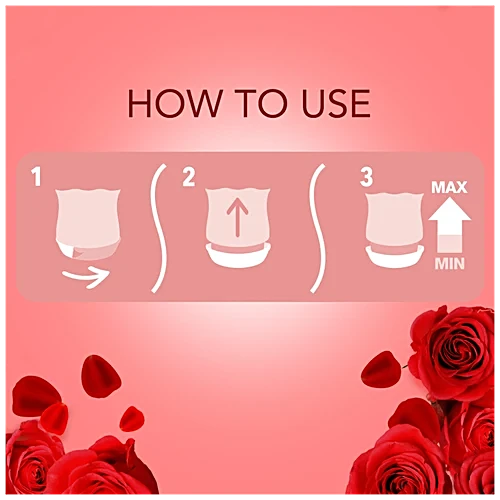 HOW TO USE

1

2

3

MAX

MIN