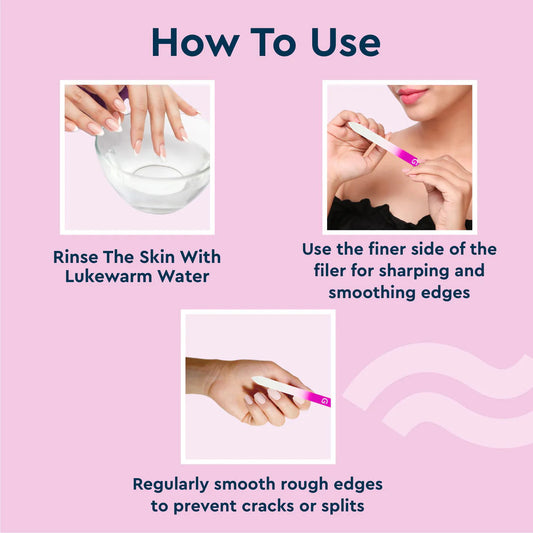 How To Use

Rinse The Skin With Lukewarm Water

Use the finer side of the filer for sharping and smoothing edges

Regularly smooth rough edges to prevent cracks or splits