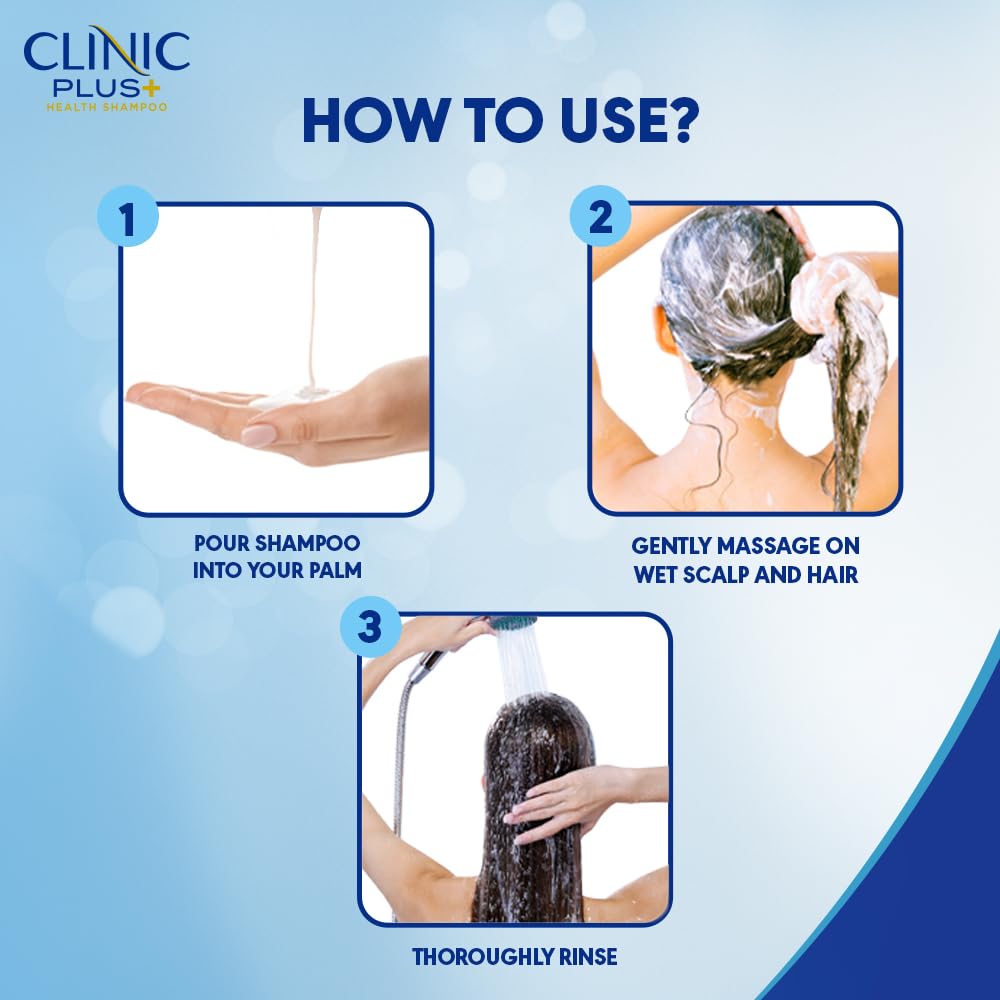 CLINIC PLUS+
HEALTH SHAMPOO

HOW TO USE?

1

POUR SHAMPOO INTO YOUR PALM

2

GENTLY MASSAGE ON WET SCALP AND HAIR

3

THOROUGHLY RINSE