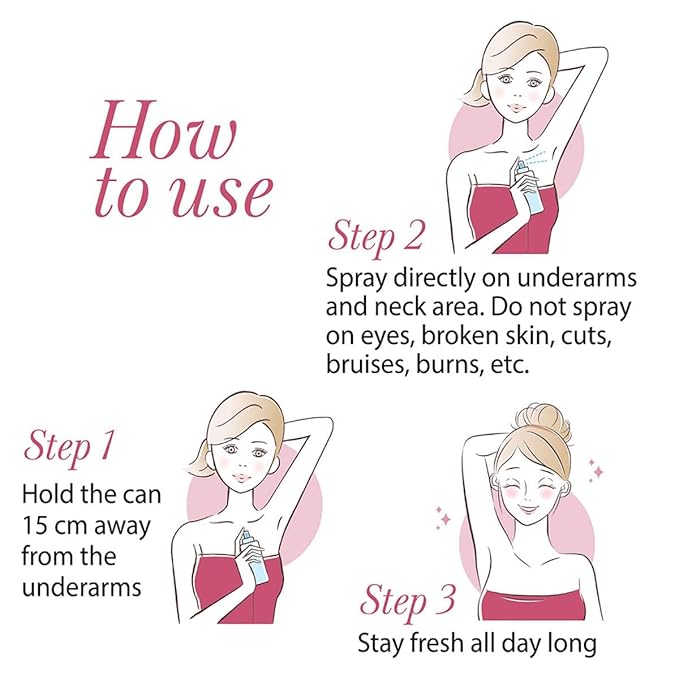 How to use

Step 2
Spray directly on underarms and neck area. Do not spray on eyes, broken skin, cuts, bruises, burns, etc.

Step 1
Hold the can 15 cm away from the underarms

Step 3
Stay fresh all day long