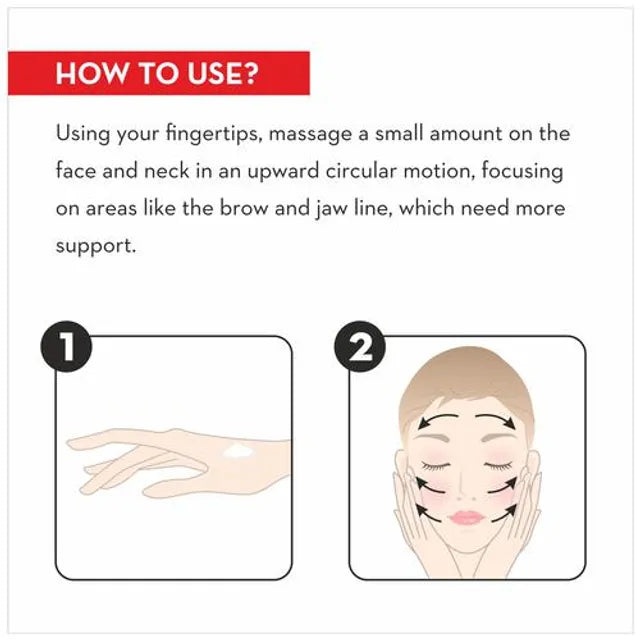 HOW TO USE?

Using your fingertips, massage a small amount on the face and neck in an upward circular motion, focusing on areas like the brow and jaw line, which need more support.

1

2