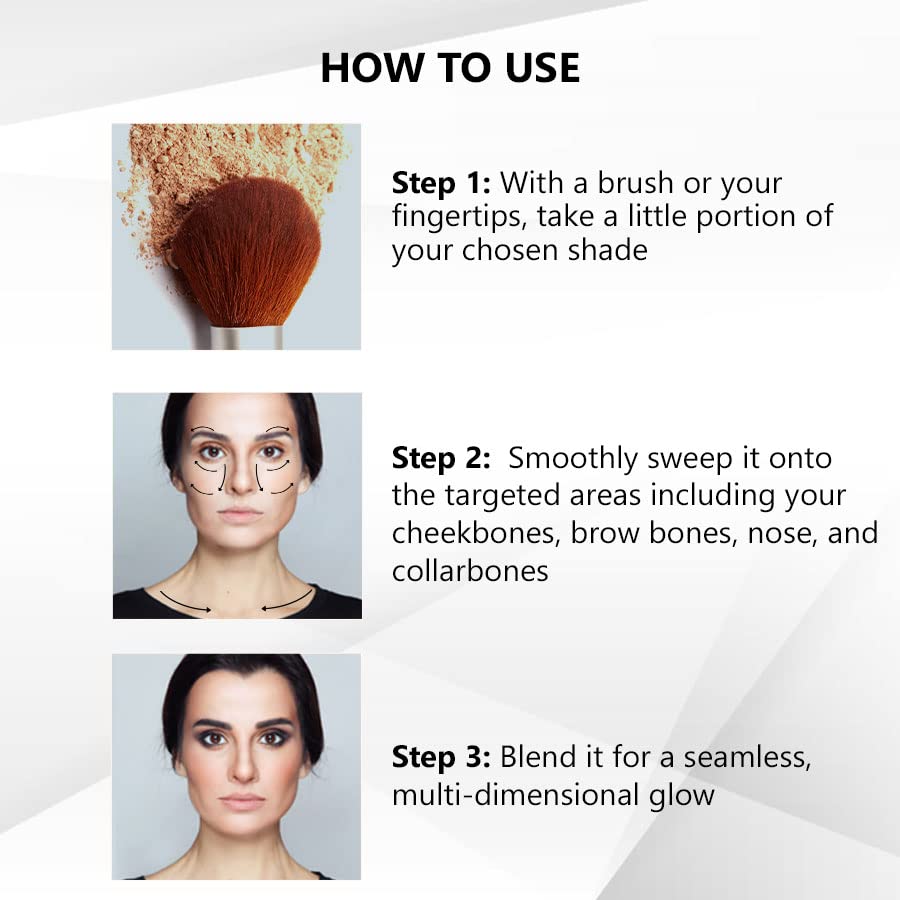 HOW TO USE

Step 1: With a brush or your fingertips, take a little portion of your chosen shade

Step 2: Smoothly sweep it onto the targeted areas including your cheekbones, brow bones, nose, and collarbones

Step 3: Blend it for a seamless, multi-dimensional glow