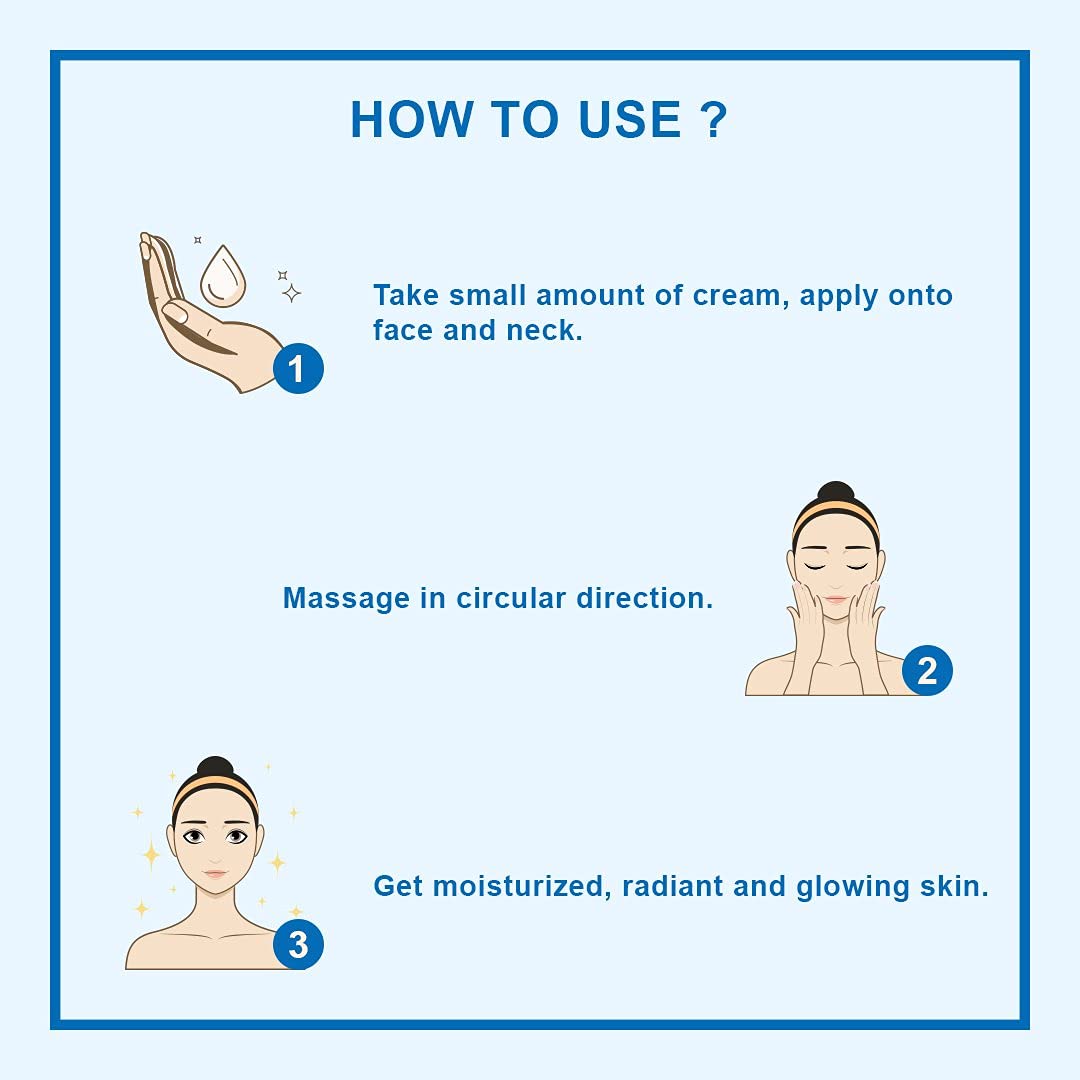 HOW TO USE ?

1

Take small amount of cream, apply onto face and neck.

Massage in circular direction.

2

3

Get moisturized, radiant and glowing skin.