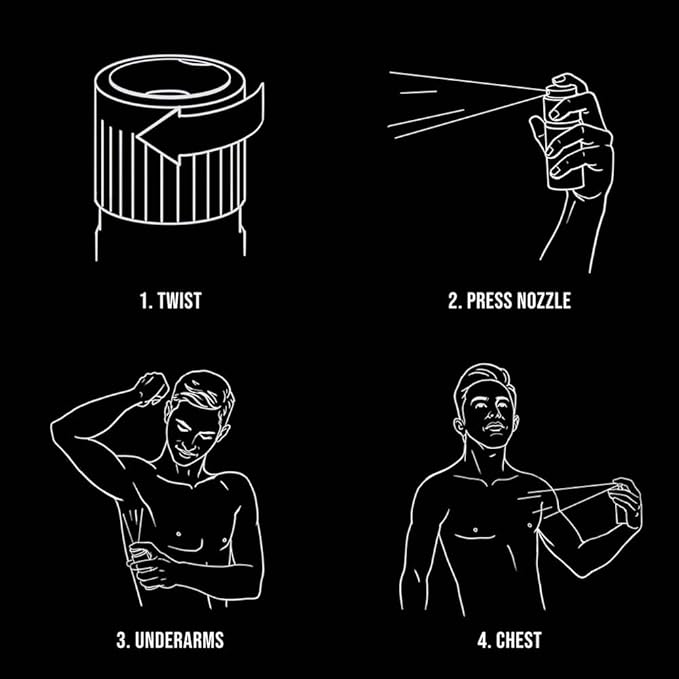 1. TWIST

2. PRESS NOZZLE

3. UNDERARMS

4. CHEST