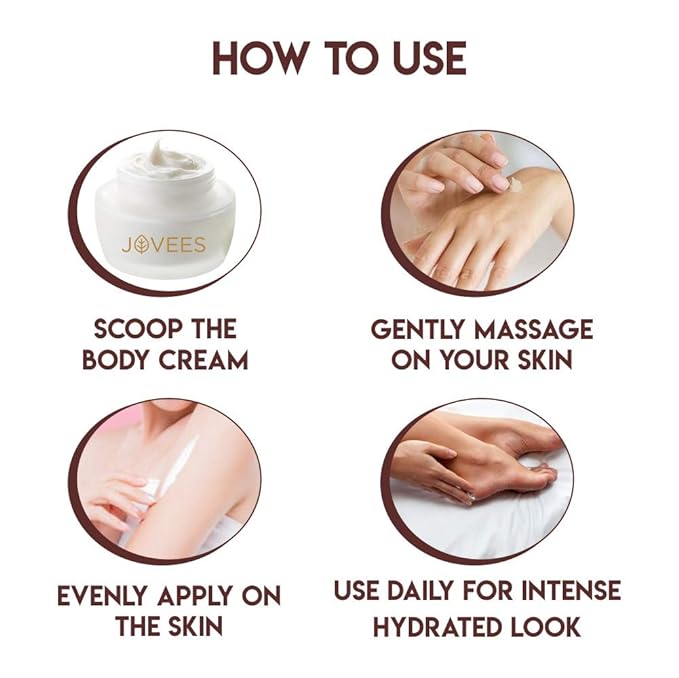 HOW TO USE

JOVEES

SCOOP THE BODY CREAM

GENTLY MASSAGE ON YOUR SKIN

EVENLY APPLY ON THE SKIN

USE DAILY FOR INTENSE HYDRATED LOOK