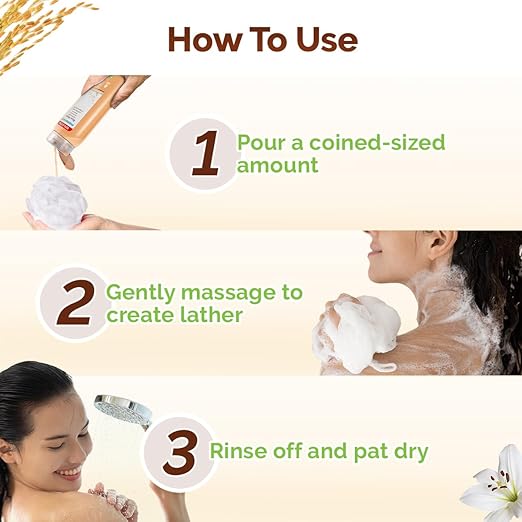 How To Use

1 Pour a coined-sized amount

2 Gently massage to create lather

3 Rinse off and pat dry