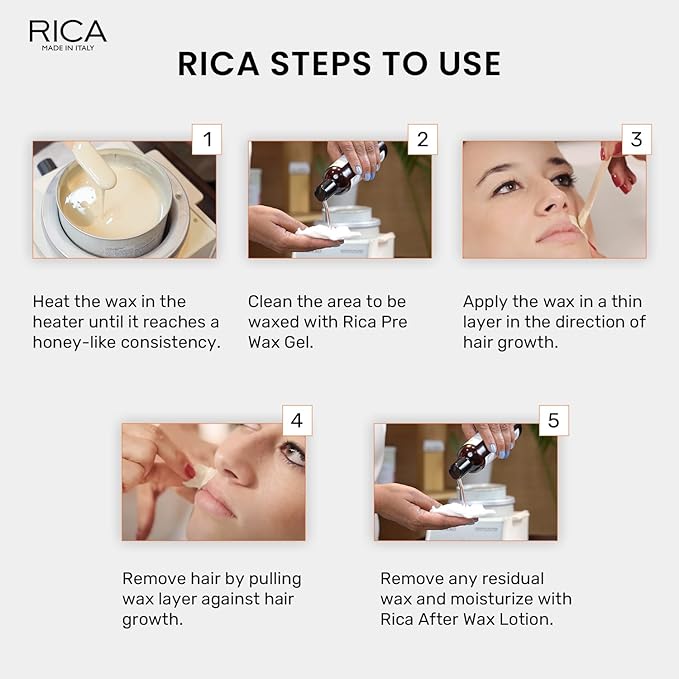 RICA
MADE IN ITALY

RICA STEPS TO USE

1

Heat the wax in the heater until it reaches a honey-like consistency.

2

Clean the area to be waxed with Rica Pre Wax Gel.

3

Apply the wax in a thin layer in the direction of hair growth.

4

Remove hair by pulling wax layer against hair growth.

5

Remove any residual wax and moisturize with Rica After Wax Lotion.