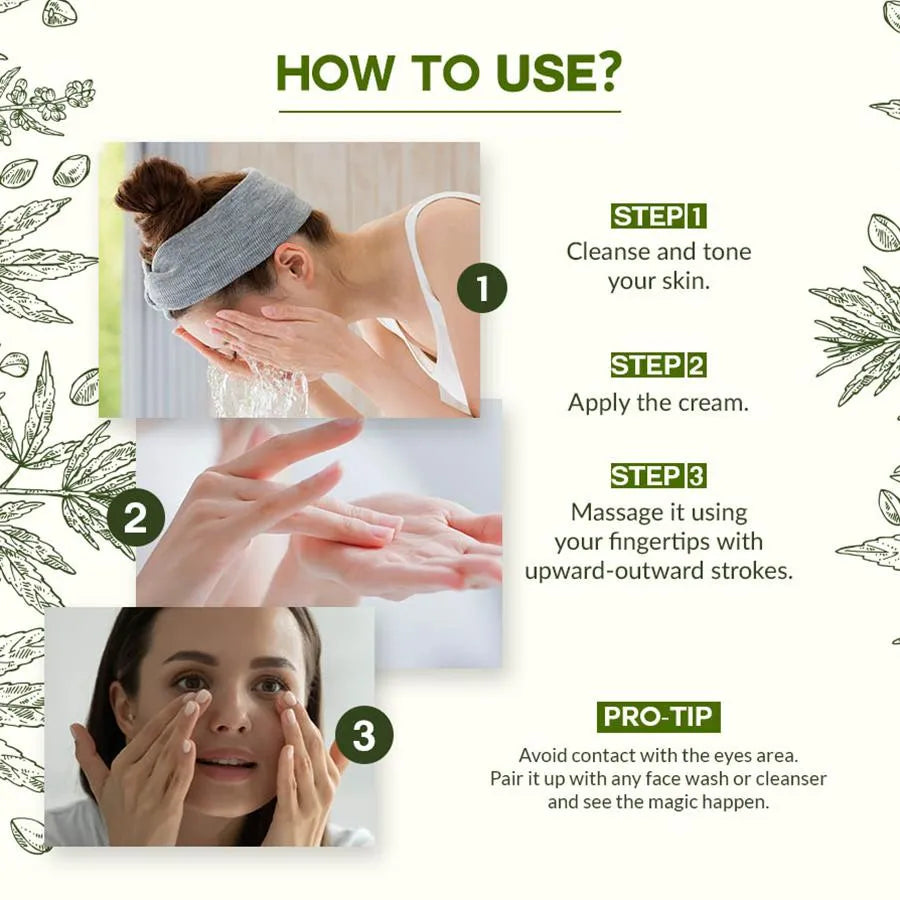 HOW TO USE?

1

2

3

STEP 1
Cleanse and tone your skin.

STEP 2
Apply the cream.

STEP 3
Massage it using your fingertips with upward-outward strokes.

PRO-TIP
Avoid contact with the eyes area. Pair it up with any face wash or cleanser and see the magic happen.