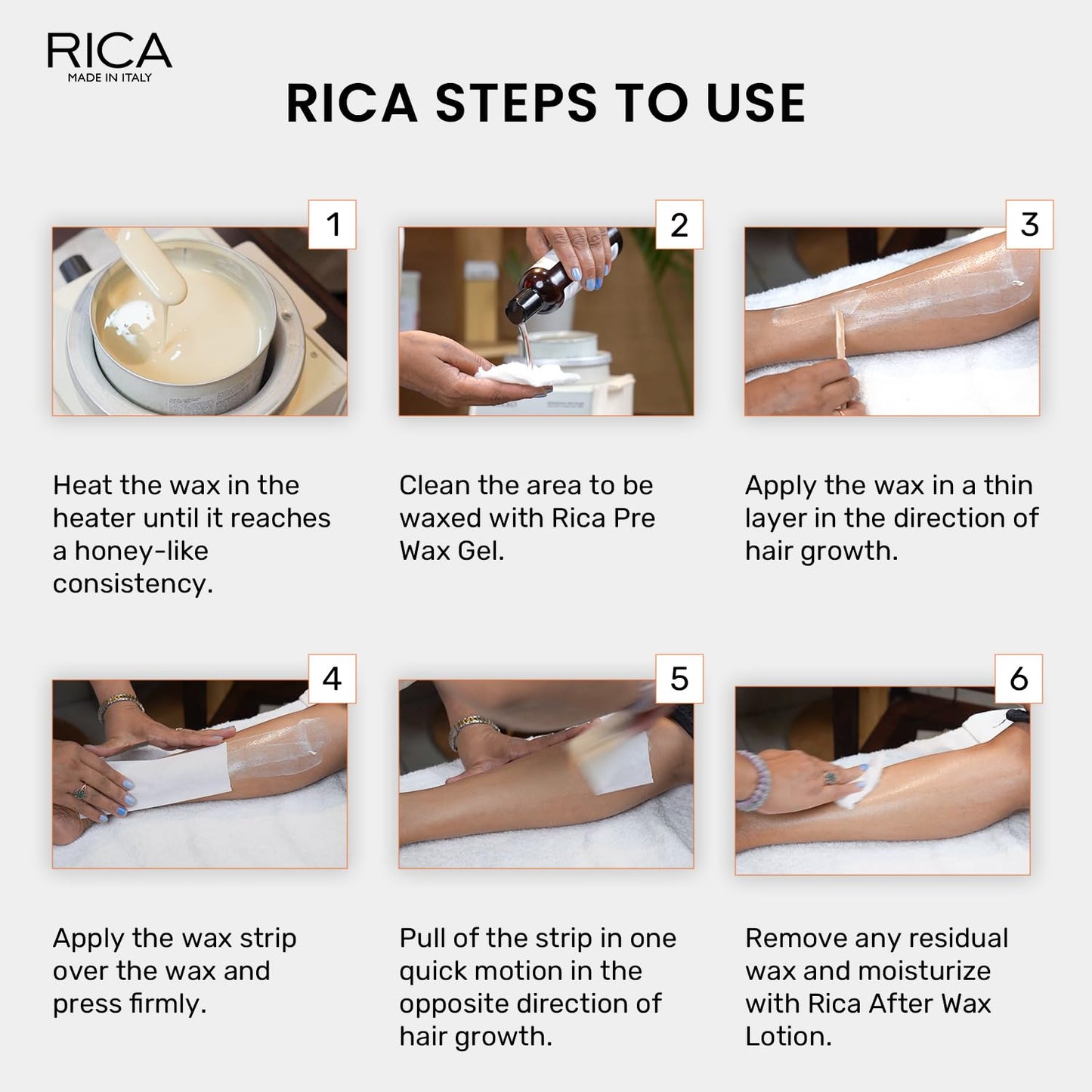 RICA
MADE IN ITALY

RICA STEPS TO USE

1

Heat the wax in the heater until it reaches a honey-like consistency.

2

Clean the area to be waxed with Rica Pre Wax Gel.

3

Apply the wax in a thin layer in the direction of hair growth.

4

Apply the wax strip over the wax and press firmly.

5

Pull of the strip in one quick motion in the opposite direction of hair growth.

6

Remove any residual wax and moisturize with Rica After Wax Lotion.