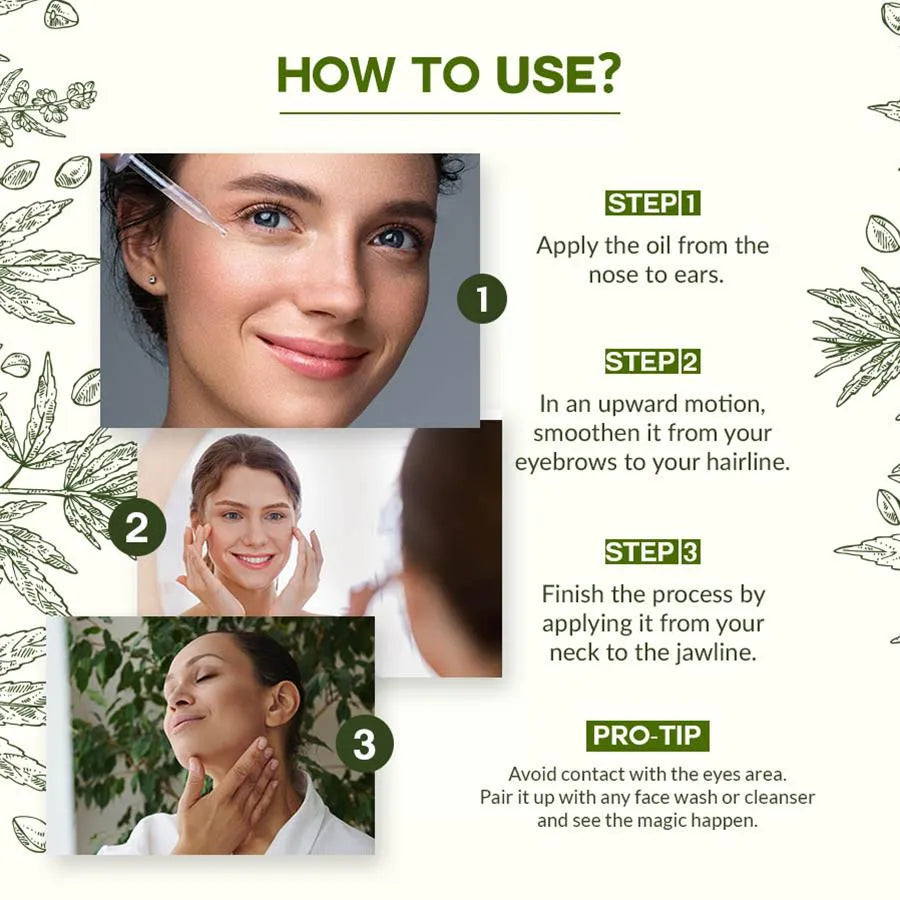 HOW TO USE?

1

2

3

STEP 1
Apply the oil from the nose to ears.

STEP 2
In an upward motion, smoothen it from your eyebrows to your hairline.

STEP 3
Finish the process by applying it from your neck to the jawline.

PRO-TIP
Avoid contact with the eyes area. Pair it up with any face wash or cleanser and see the magic happen.