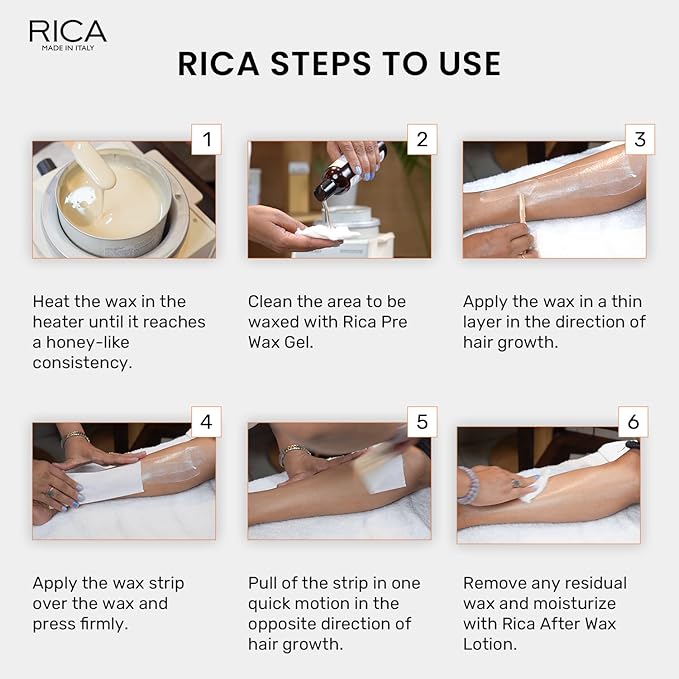 RICA
MADE IN ITALY

RICA STEPS TO USE

1

Heat the wax in the heater until it reaches a honey-like consistency.

2

Clean the area to be waxed with Rica Pre Wax Gel.

3

Apply the wax in a thin layer in the direction of hair growth.

4

Apply the wax strip over the wax and press firmly.

5

Pull of the strip in one quick motion in the opposite direction of hair growth.

6

Remove any residual wax and moisturize with Rica After Wax Lotion.