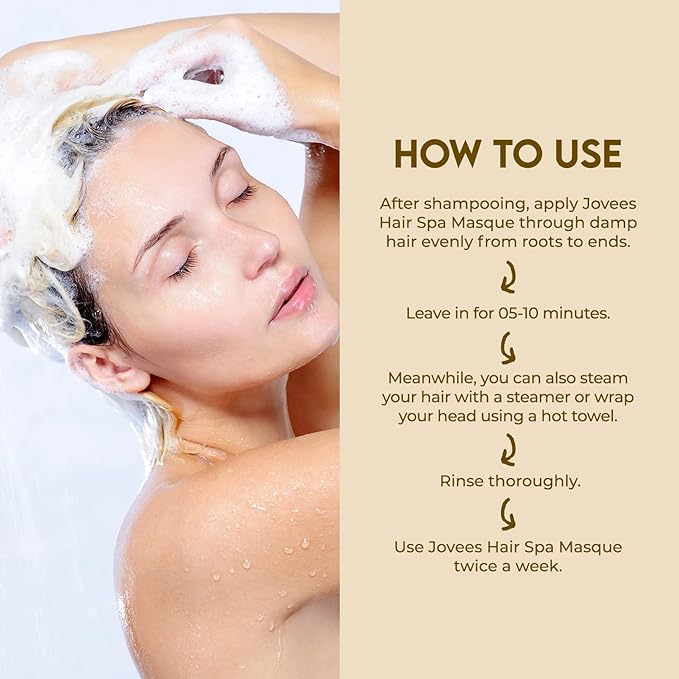 HOW TO USE

After shampooing, apply Jovees Hair Spa Masque through damp hair evenly from roots to ends.

Leave in for 05-10 minutes.

Meanwhile, you can also steam your hair with a steamer or wrap your head using a hot towel.

Rinse thoroughly.

Use Jovees Hair Spa Masque twice a week.