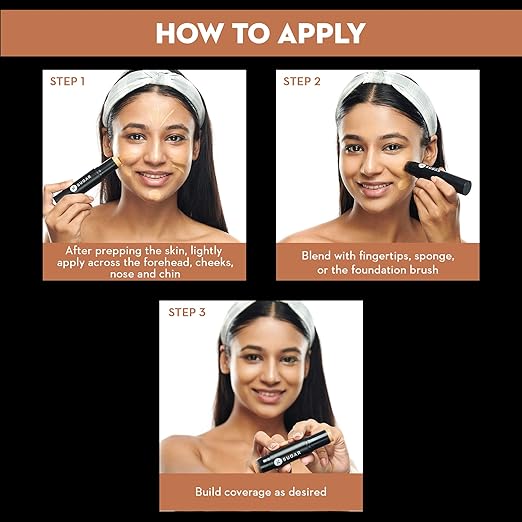 HOW TO APPLY

STEP 1

SUGAR

After prepping the skin, lightly apply across the forehead, cheeks, nose and chin

STEP 2

SUGAR

Blend with fingertips, sponge, or the foundation brush

STEP 3

SUGAR

Build coverage as desired