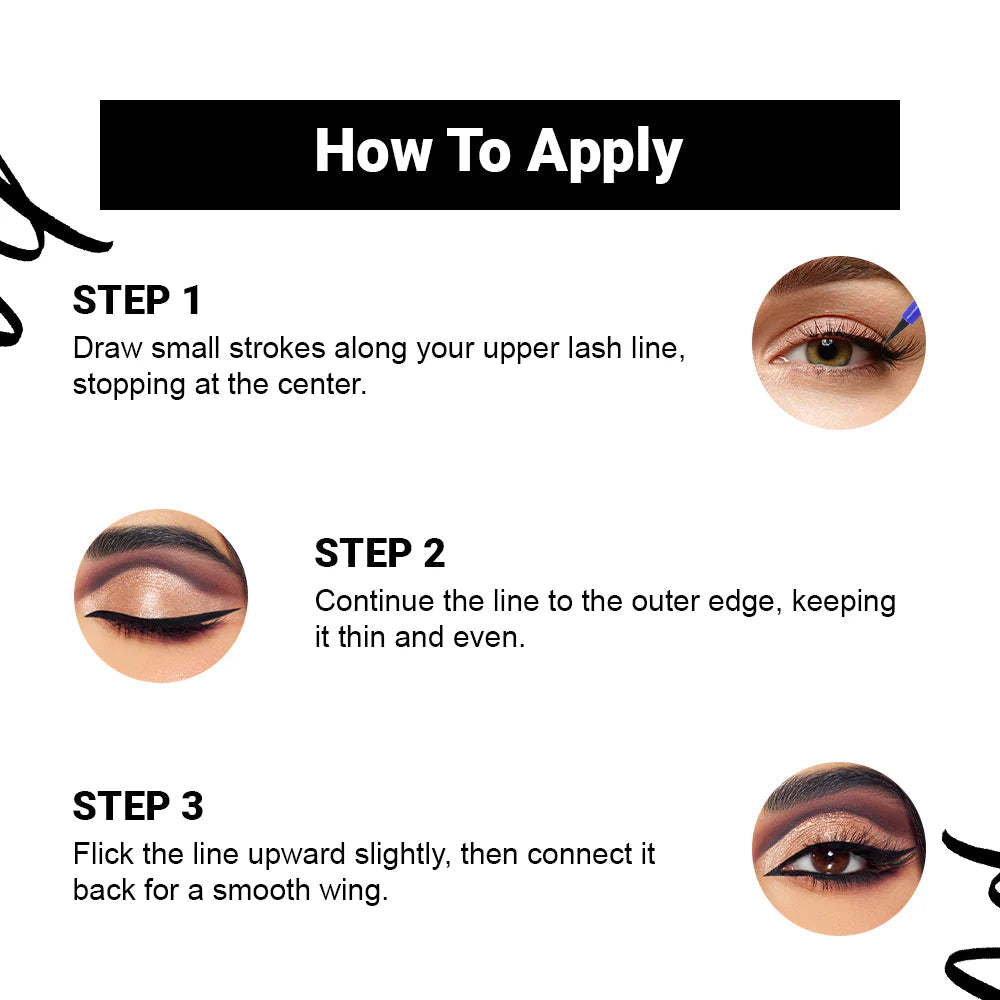 How To Apply

STEP 1
Draw small strokes along your upper lash line, stopping at the center.

STEP 2
Continue the line to the outer edge, keeping it thin and even.

STEP 3
Flick the line upward slightly, then connect it back for a smooth wing.