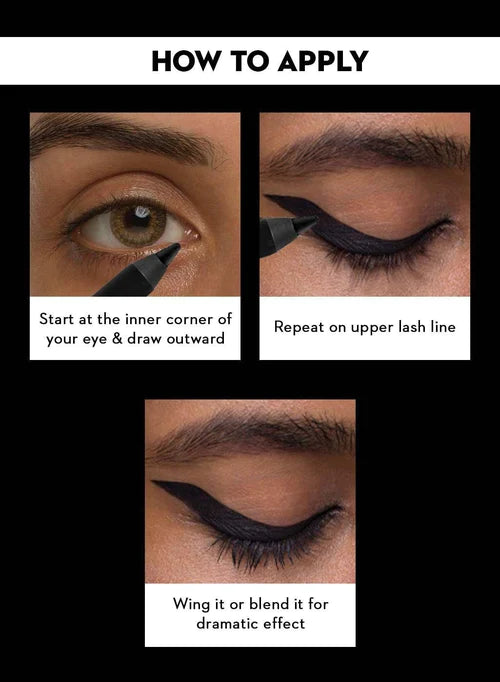 HOW TO APPLY

Start at the inner corner of your eye & draw outward

Repeat on upper lash line

Wing it or blend it for dramatic effect