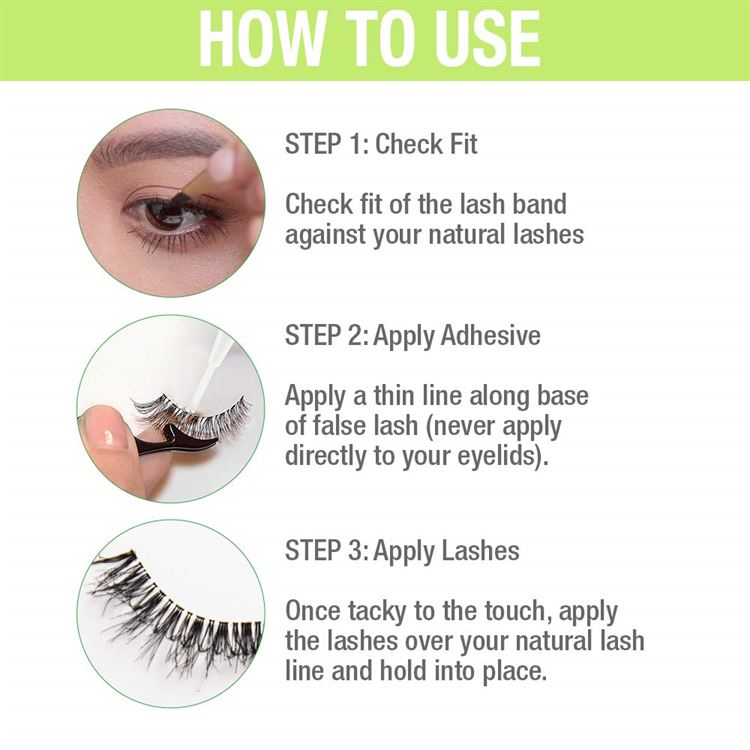 HOW TO USE

STEP 1: Check Fit

Check fit of the lash band against your natural lashes

STEP 2: Apply Adhesive

Apply a thin line along base of false lash (never apply directly to your eyelids).

STEP 3: Apply Lashes

Once tacky to the touch, apply the lashes over your natural lash line and hold into place.