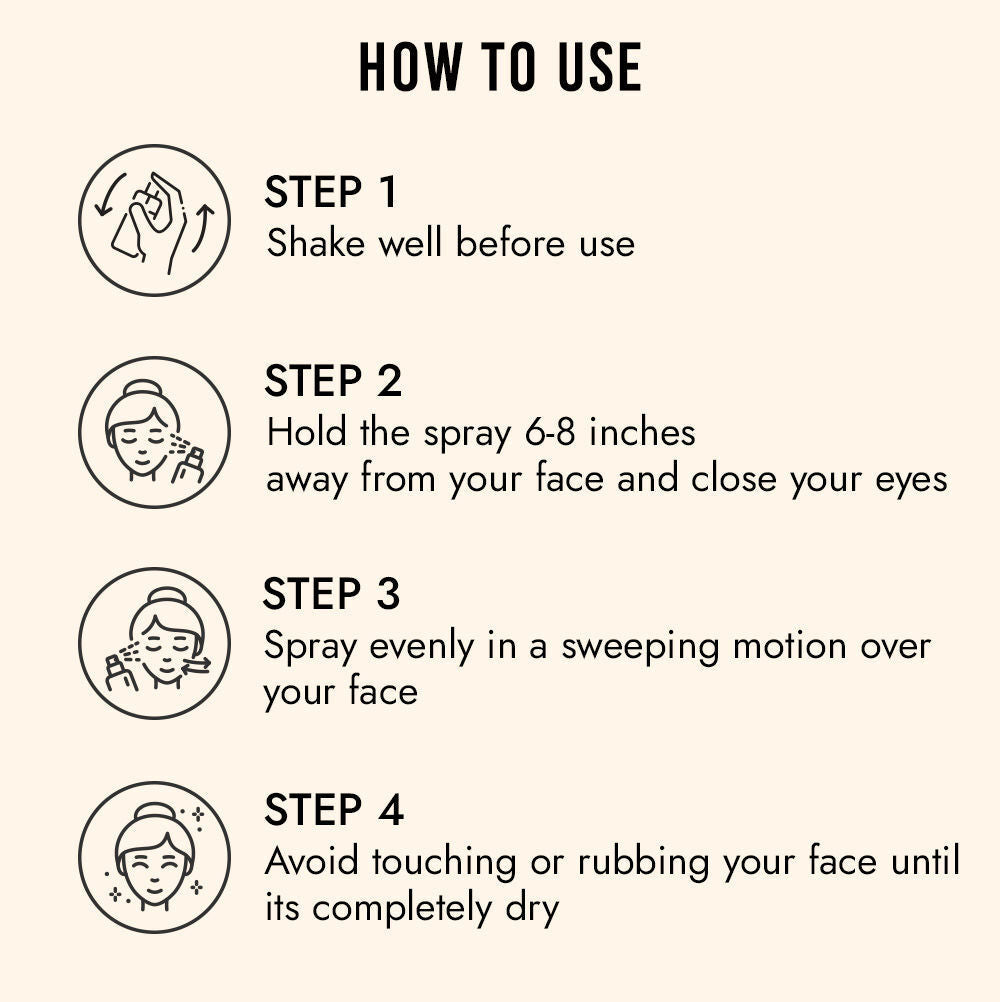 HOW TO USE

STEP 1
Shake well before use

STEP 2
Hold the spray 6-8 inches away from your face and close your eyes

STEP 3
Spray evenly in a sweeping motion over your face

STEP 4
Avoid touching or rubbing your face until its completely dry