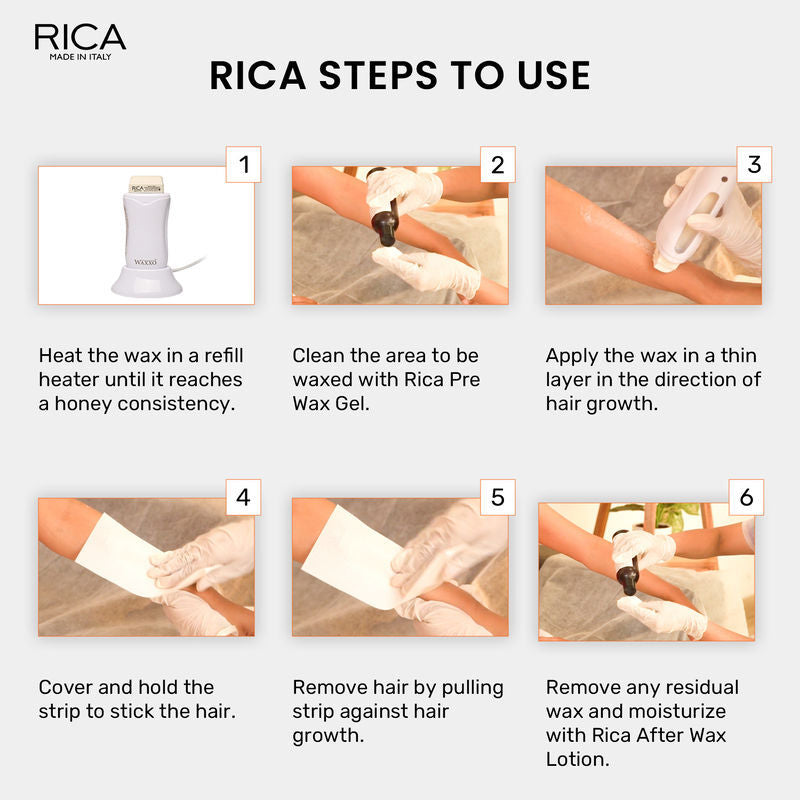 RICA
MADE IN ITALY

RICA STEPS TO USE

1

RICA
WAXXO

Heat the wax in a refill heater until it reaches a honey consistency.

2

Clean the area to be waxed with Rica Pre Wax Gel.

3

Apply the wax in a thin layer in the direction of hair growth.

4

Cover and hold the strip to stick the hair.

5

Remove hair by pulling strip against hair growth.

6

Remove any residual wax and moisturize with Rica After Wax Lotion.