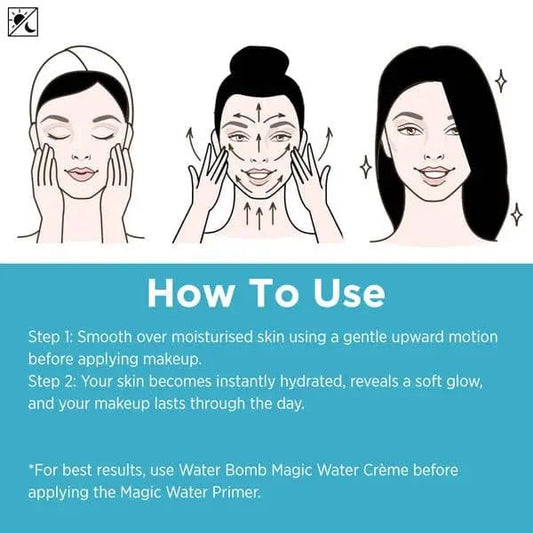 How To Use

Step 1: Smooth over moisturised skin using a gentle upward motion before applying makeup.
Step 2: Your skin becomes instantly hydrated, reveals a soft glow, and your makeup lasts through the day.

*For best results, use Water Bomb Magic Water Crème before applying the Magic Water Primer.