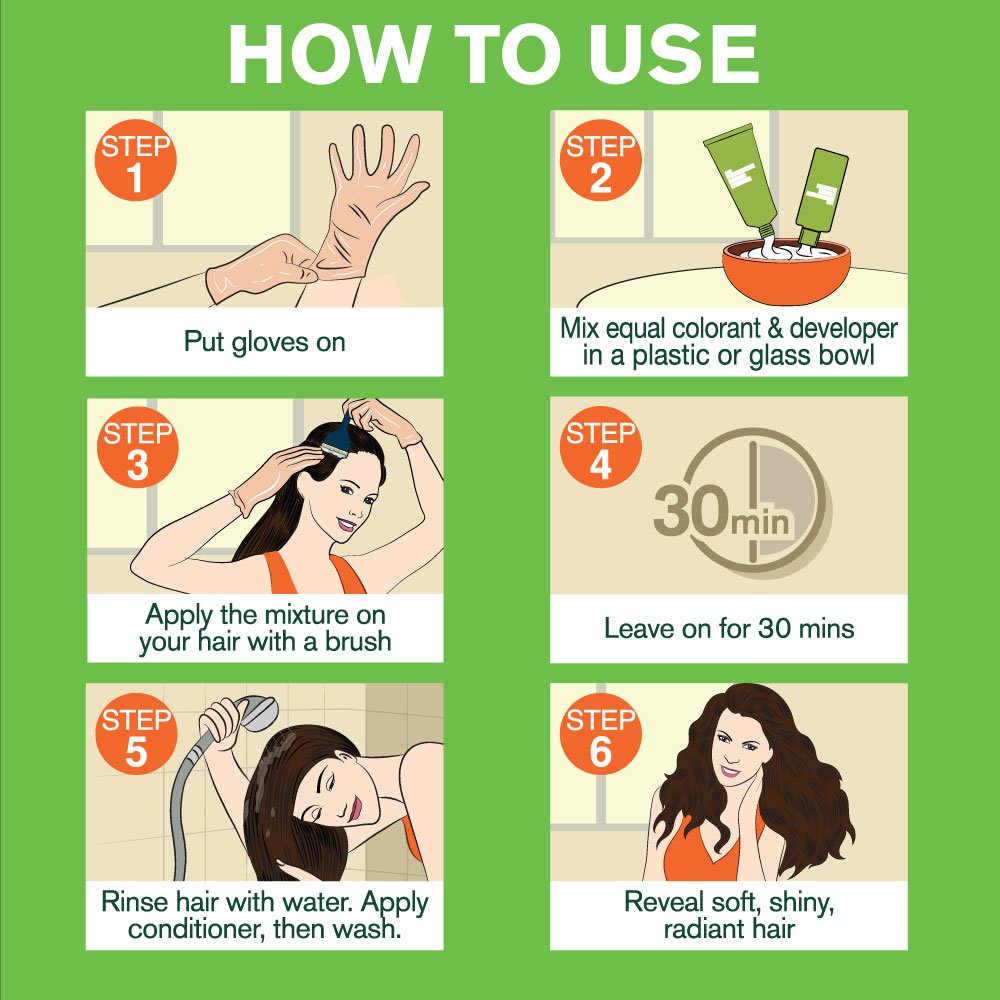 HOW TO USE

STEP 1

Put gloves on

STEP 2

Mix equal colorant & developer in a plastic or glass bowl

STEP 3

Apply the mixture on your hair with a brush

STEP 4

30min

Leave on for 30 mins

STEP 5

Rinse hair with water. Apply conditioner, then wash.

STEP 6

Reveal soft, shiny, radiant hair