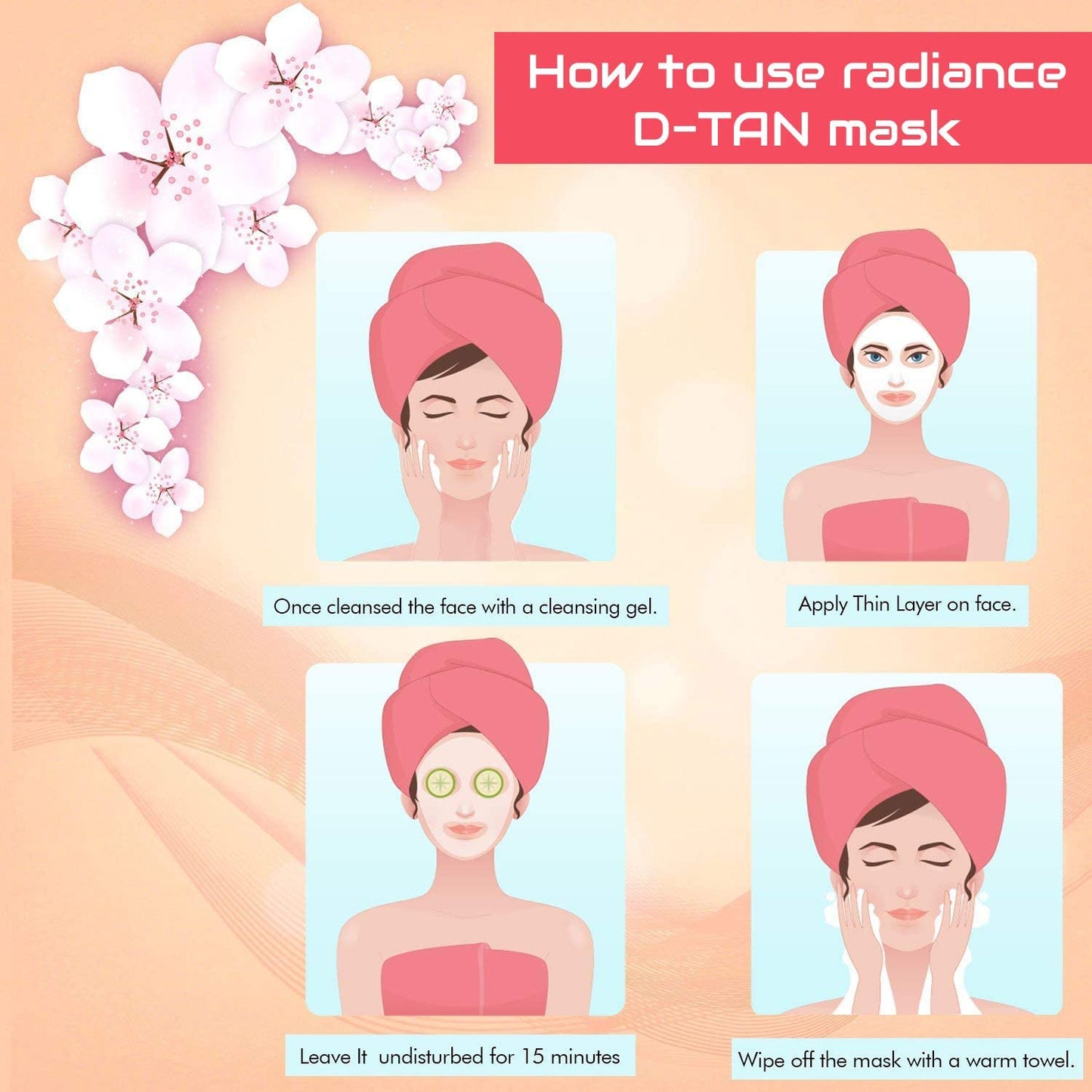 How to use radiance D-TAN mask

Once cleansed the face with a cleansing gel.

Apply Thin Layer on face.

Leave It undisturbed for 15 minutes

Wipe off the mask with a warm towel.