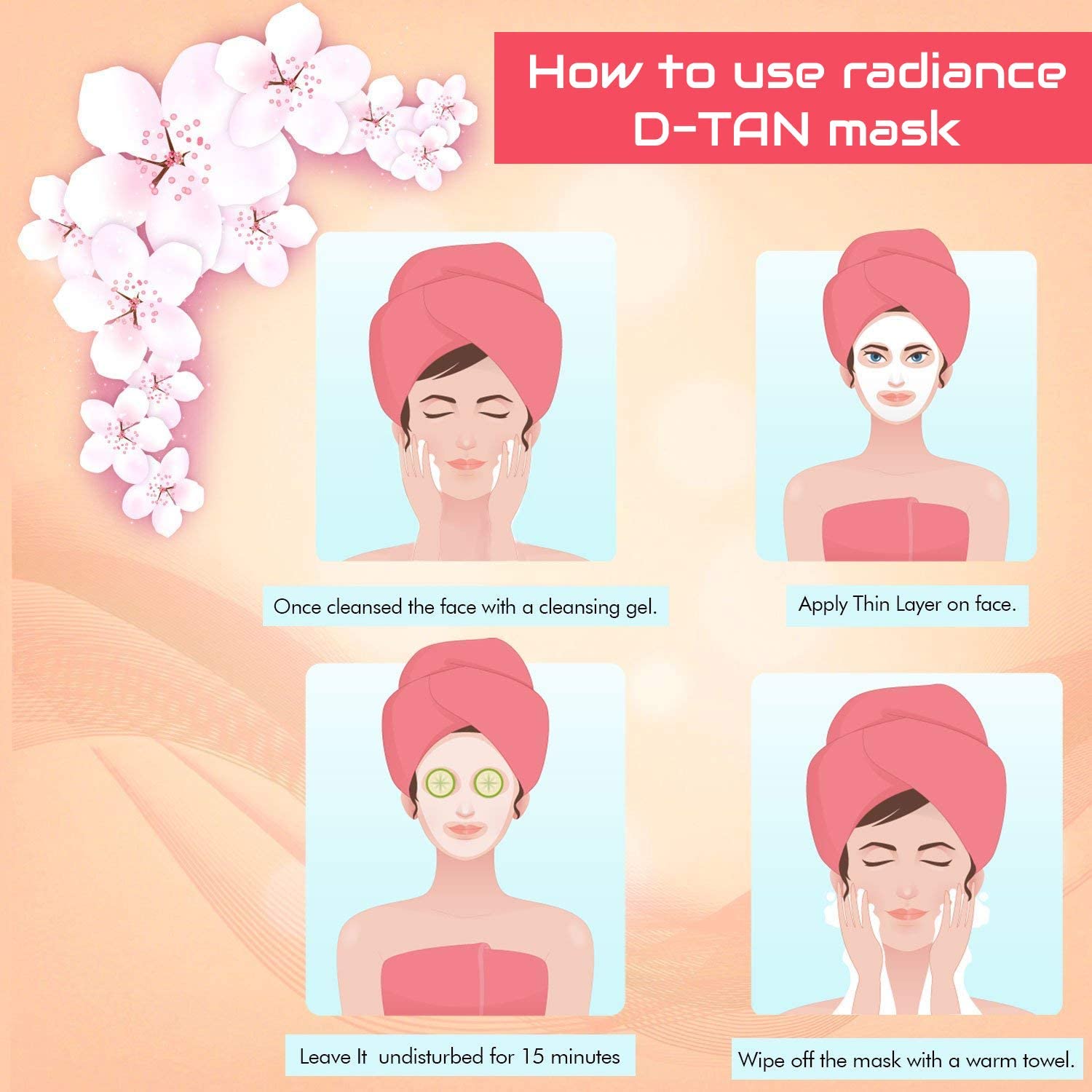 How to use radiance D-TAN mask

Once cleansed the face with a cleansing gel.

Apply Thin Layer on face.

Leave It undisturbed for 15 minutes

Wipe off the mask with a warm towel.