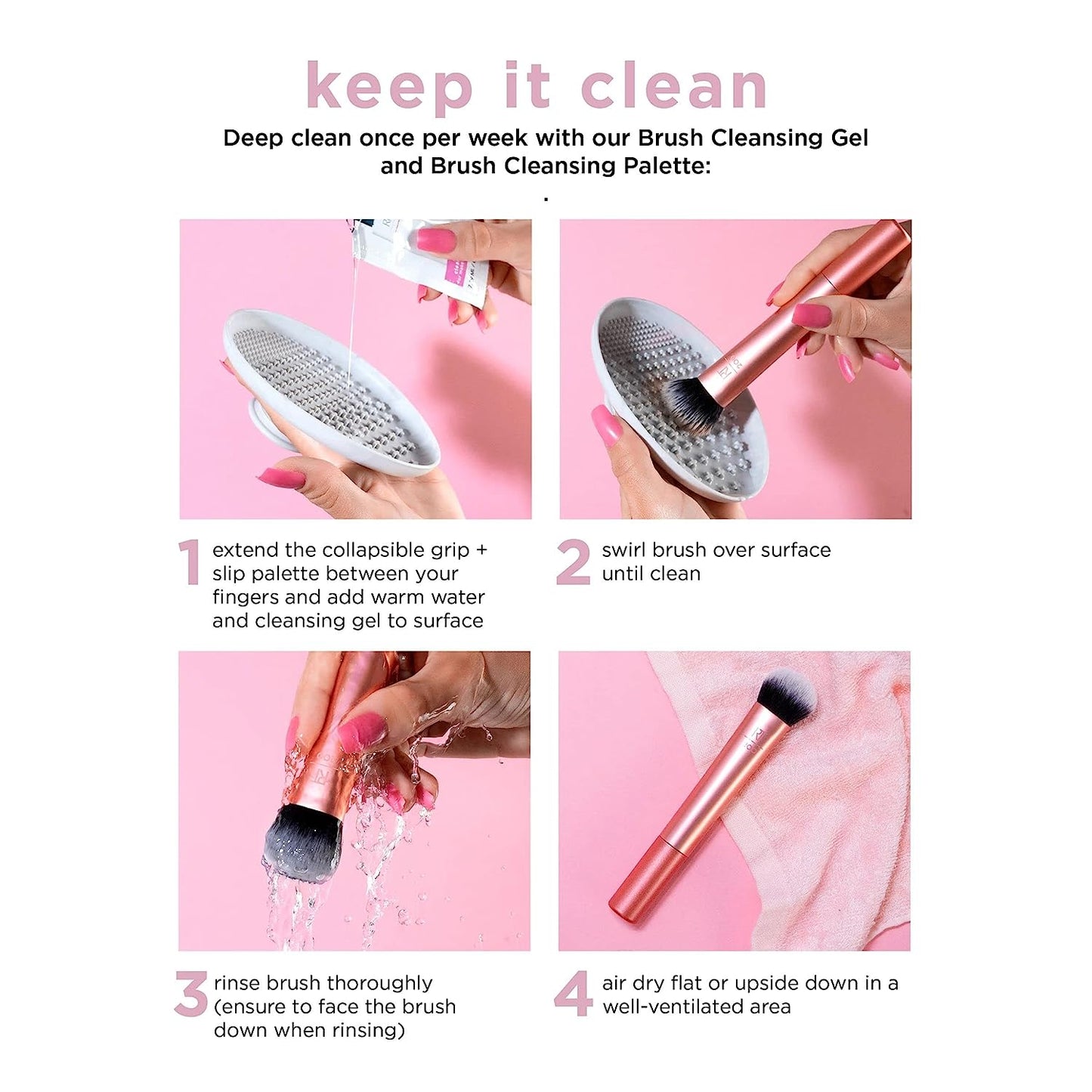 keep it clean

Deep clean once per week with our Brush Cleansing Gel and Brush Cleansing Palette:

.

1 extend the collapsible grip + slip palette between your fingers and add warm water and cleansing gel to surface

2 swirl brush over surface until clean

3 rinse brush thoroughly (ensure to face the brush down when rinsing)

4 air dry flat or upside down in a well-ventilated area