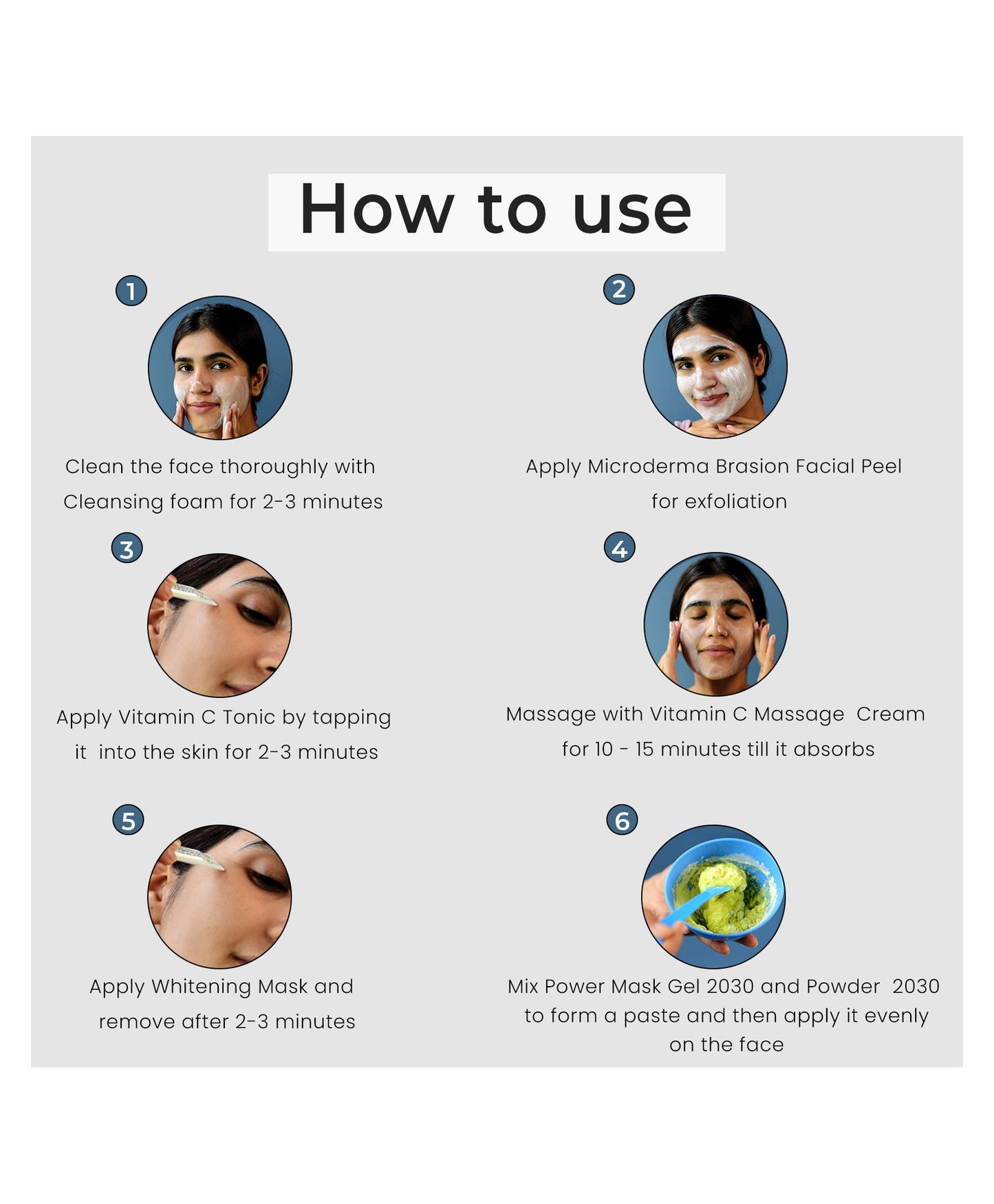 How to use

1

Clean the face thoroughly with Cleansing foam for 2-3 minutes

2

Apply Microderma Brasion Facial Peel for exfoliation

3

Apply Vitamin C Tonic by tapping it into the skin for 2-3 minutes

4

Massage with Vitamin C Massage Cream for 10 - 15 minutes till it absorbs

5

Apply Whitening Mask and remove after 2-3 minutes

6

Mix Power Mask Gel 2030 and Powder 2030 to form a paste and then apply it evenly on the face