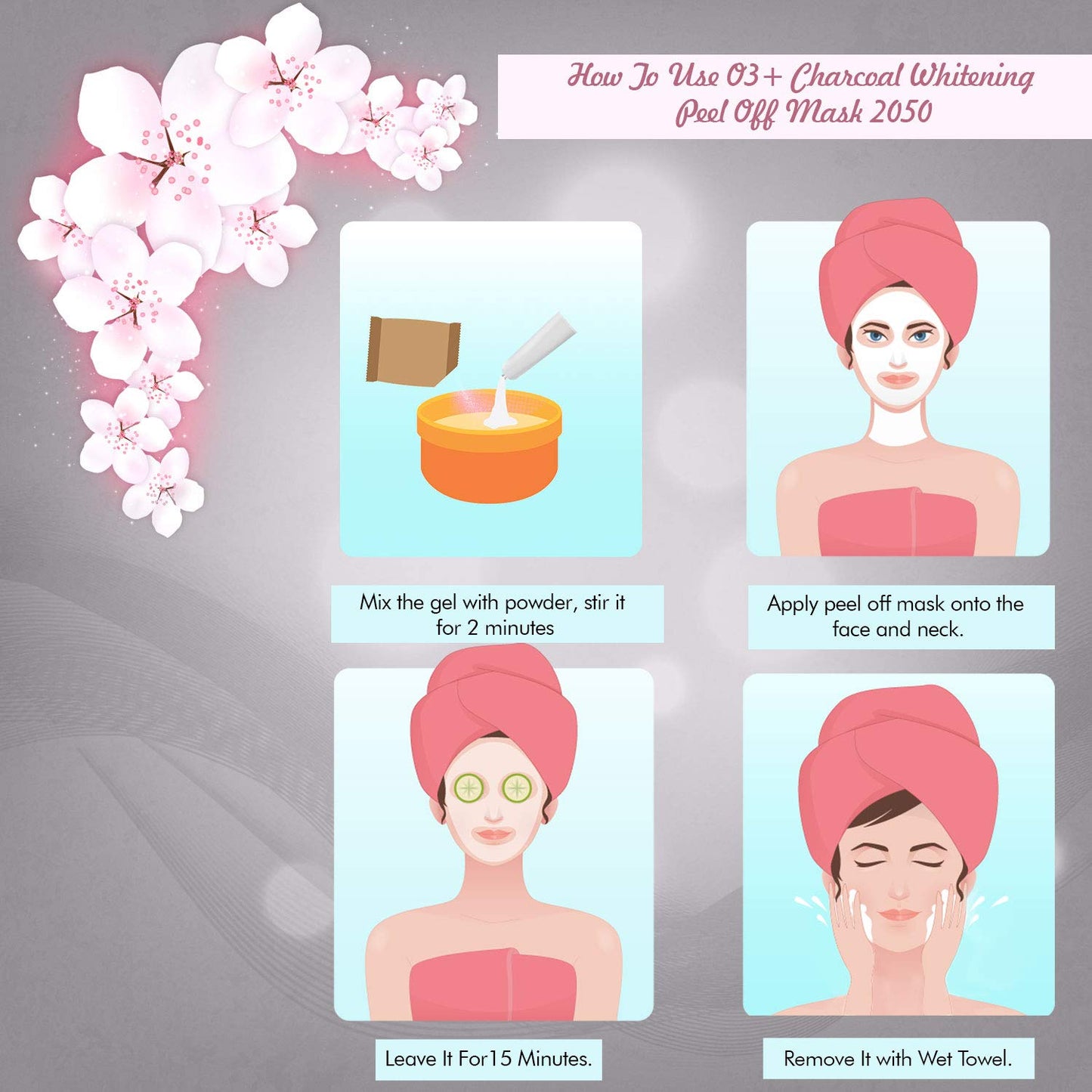 How To Use O3+ Charcoal Whitening Peel Off Mask 2050

Mix the gel with powder, stir it for 2 minutes

Apply peel off mask onto the face and neck.

Leave It For15 Minutes.

Remove It with Wet Towel.