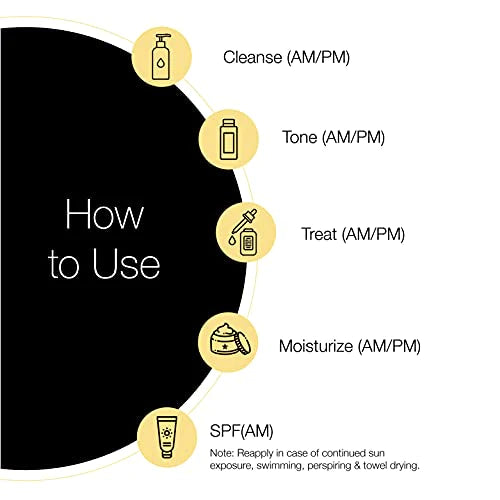 How to Use

Cleanse (AM/PM)

Tone (AM/PM)

Treat (AM/PM)

Moisturize (AM/PM)

SPF(AM)

Note: Reapply in case of continued sun exposure, swimming, perspiring & towel drying.