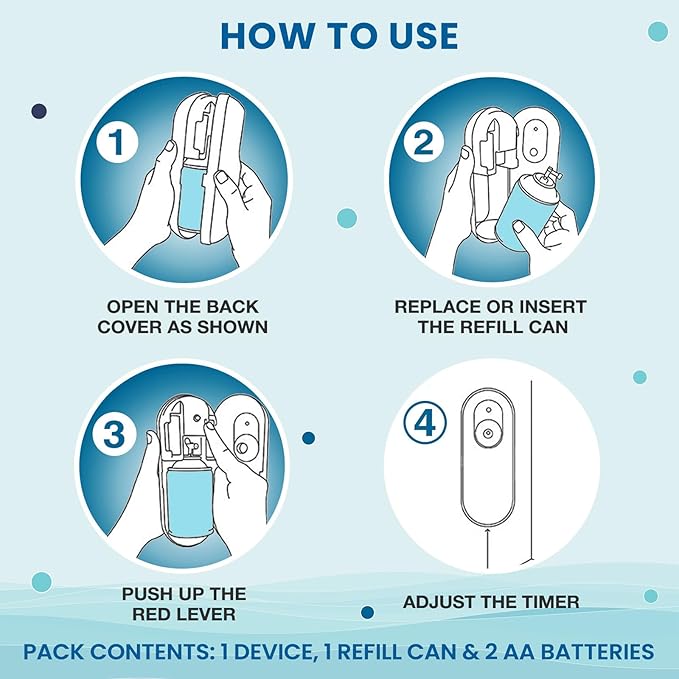 HOW TO USE

1

OPEN THE BACK COVER AS SHOWN

2

REPLACE OR INSERT THE REFILL CAN

3

PUSH UP THE RED LEVER

4

ADJUST THE TIMER

PACK CONTENTS: 1 DEVICE, 1 REFILL CAN & 2 AA BATTERIES