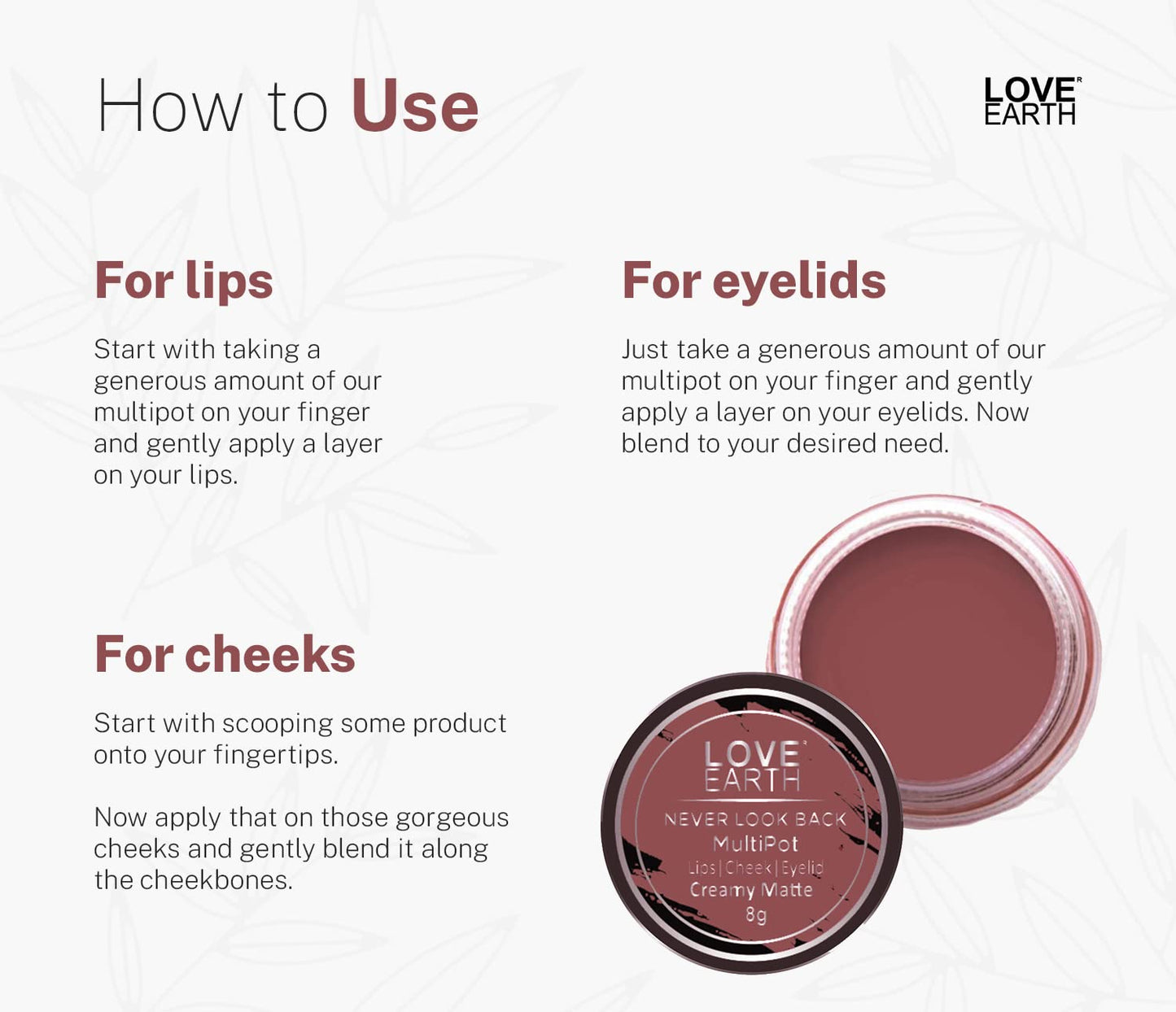 How to Use

LOVE EARTH

For lips

Start with taking a generous amount of our multipot on your finger and gently apply a layer on your lips.

For eyelids

Just take a generous amount of our multipot on your finger and gently apply a layer on your eyelids. Now blend to your desired need.

For cheeks

Start with scooping some product onto your fingertips.

Now apply that on those gorgeous cheeks and gently blend it along the cheekbones.

LOVE EARTH
NEVER LOOK BACK
MultiPot
Lips | Cheek | Eyelid
Creamy Matte
8g