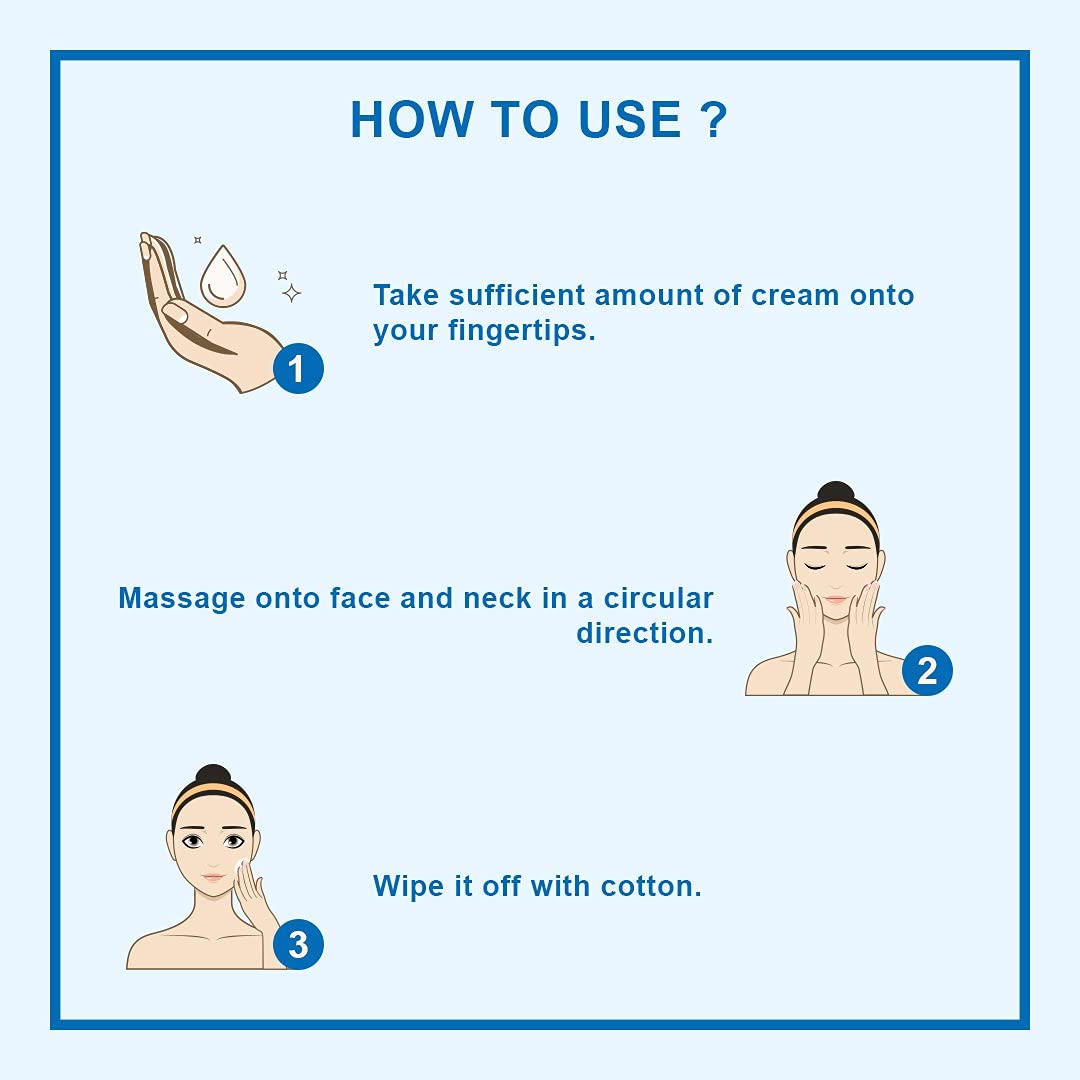 HOW TO USE ?

1

Take sufficient amount of cream onto your fingertips.

Massage onto face and neck in a circular direction.

2

3

Wipe it off with cotton.