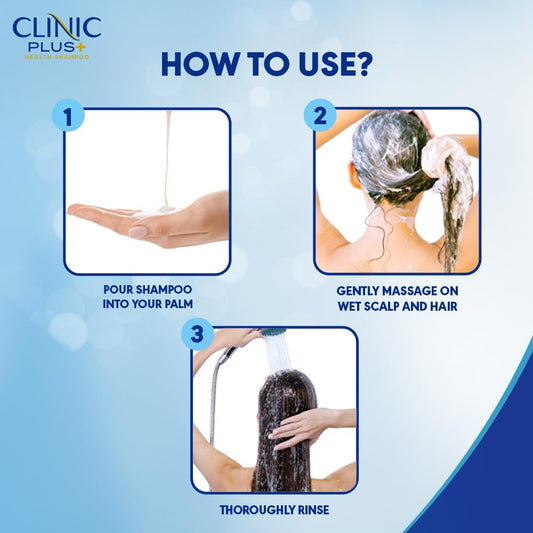 CLINIC PLUS+
HEALTH SHAMPOO

HOW TO USE?

1

POUR SHAMPOO INTO YOUR PALM

2

GENTLY MASSAGE ON WET SCALP AND HAIR

3

THOROUGHLY RINSE