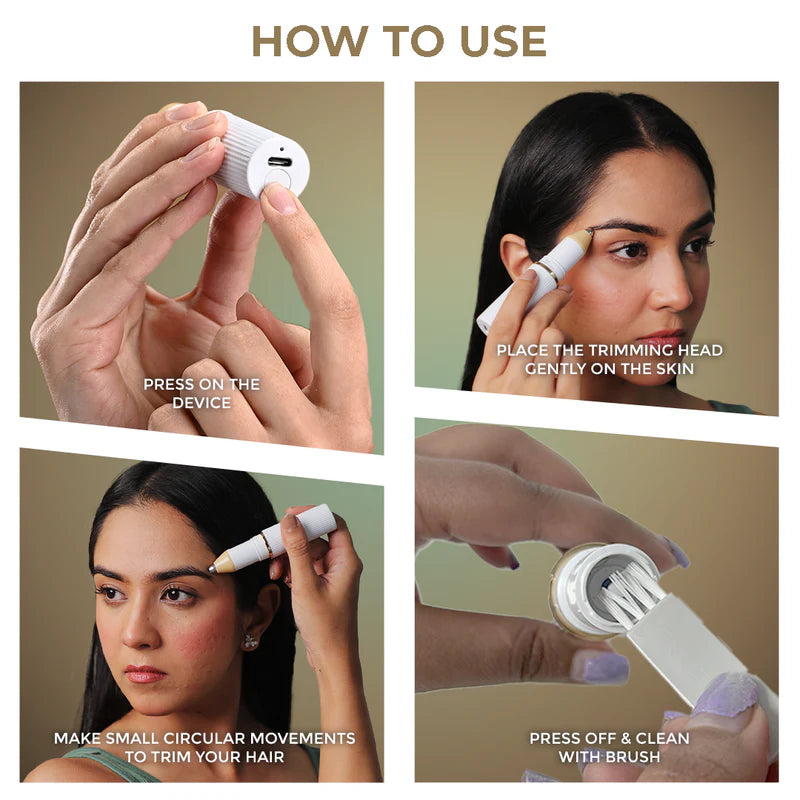 HOW TO USE

PRESS ON THE DEVICE

PLACE THE TRIMMING HEAD GENTLY ON THE SKIN

MAKE SMALL CIRCULAR MOVEMENTS TO TRIM YOUR HAIR

PRESS OFF & CLEAN WITH BRUSH