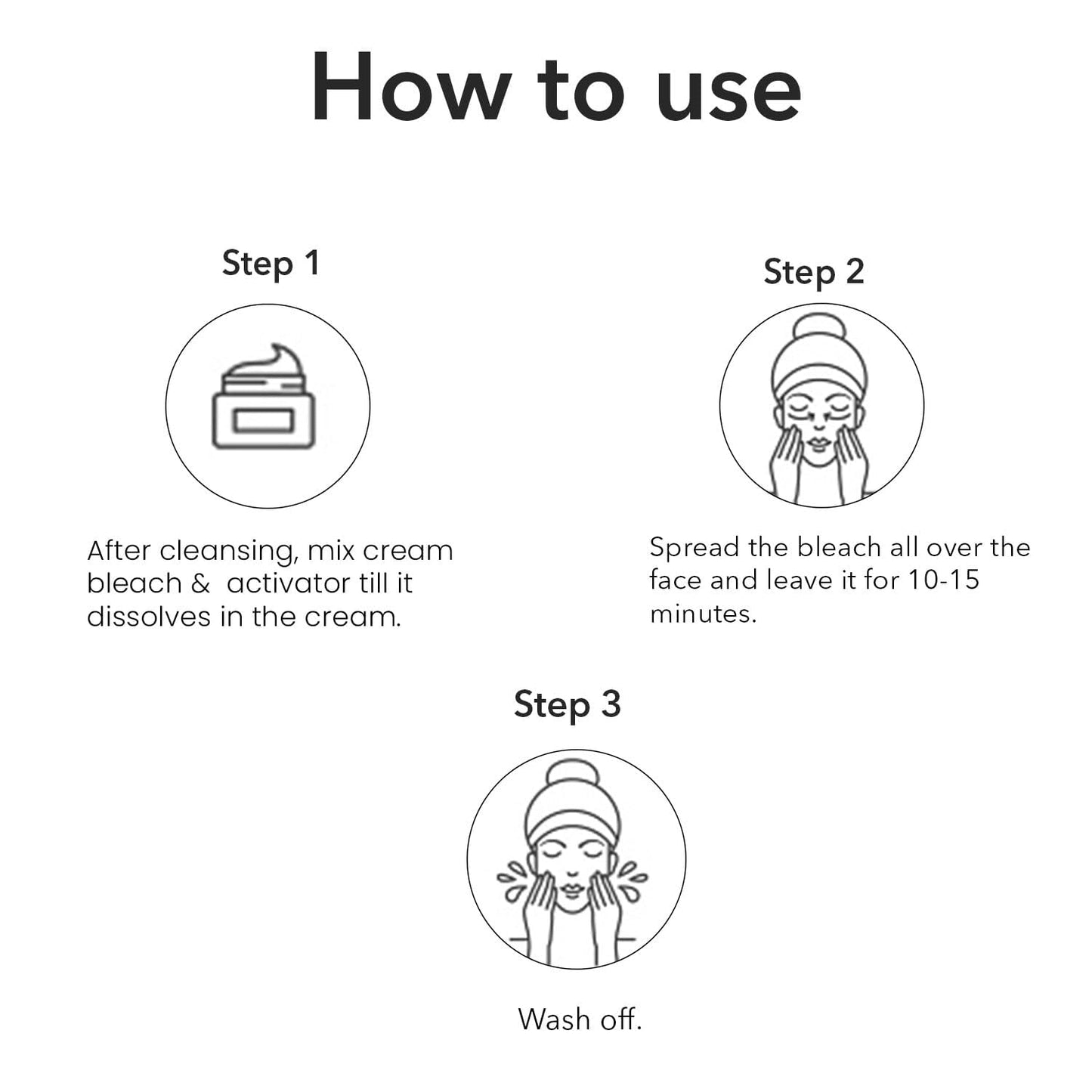 How to use

Step 1

After cleansing, mix cream bleach & activator till it dissolves in the cream.

Step 2

Spread the bleach all over the face and leave it for 10-15 minutes.

Step 3

Wash off.