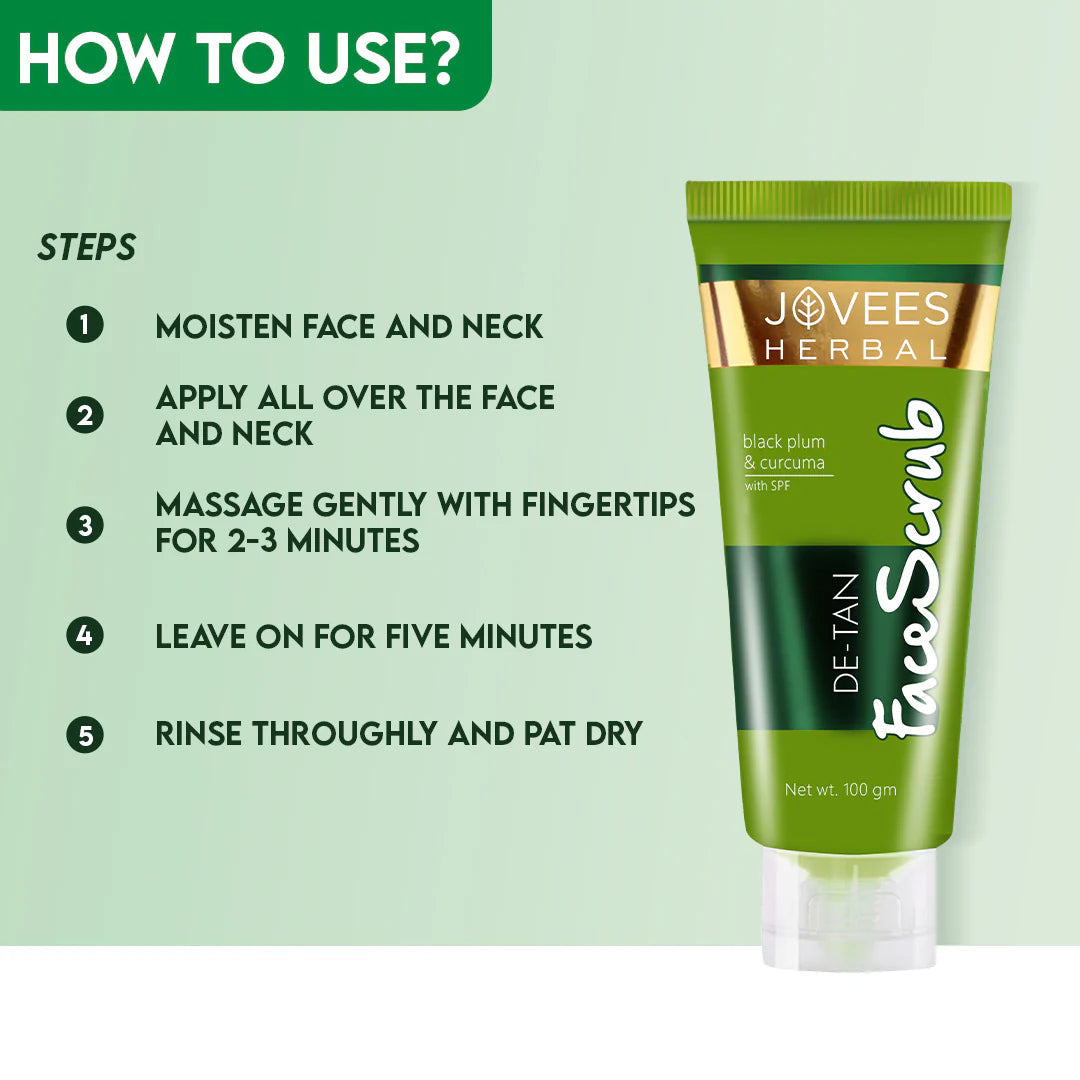 HOW TO USE?

STEPS

1 MOISTEN FACE AND NECK

2 APPLY ALL OVER THE FACE AND NECK

3 MASSAGE GENTLY WITH FINGERTIPS FOR 2-3 MINUTES

4 LEAVE ON FOR FIVE MINUTES

5 RINSE THROUGHLY AND PAT DRY

JOVEES HERBAL

black plum & curcuma with SPF

DE-TAN Face Scrub

Net wt. 100 gm