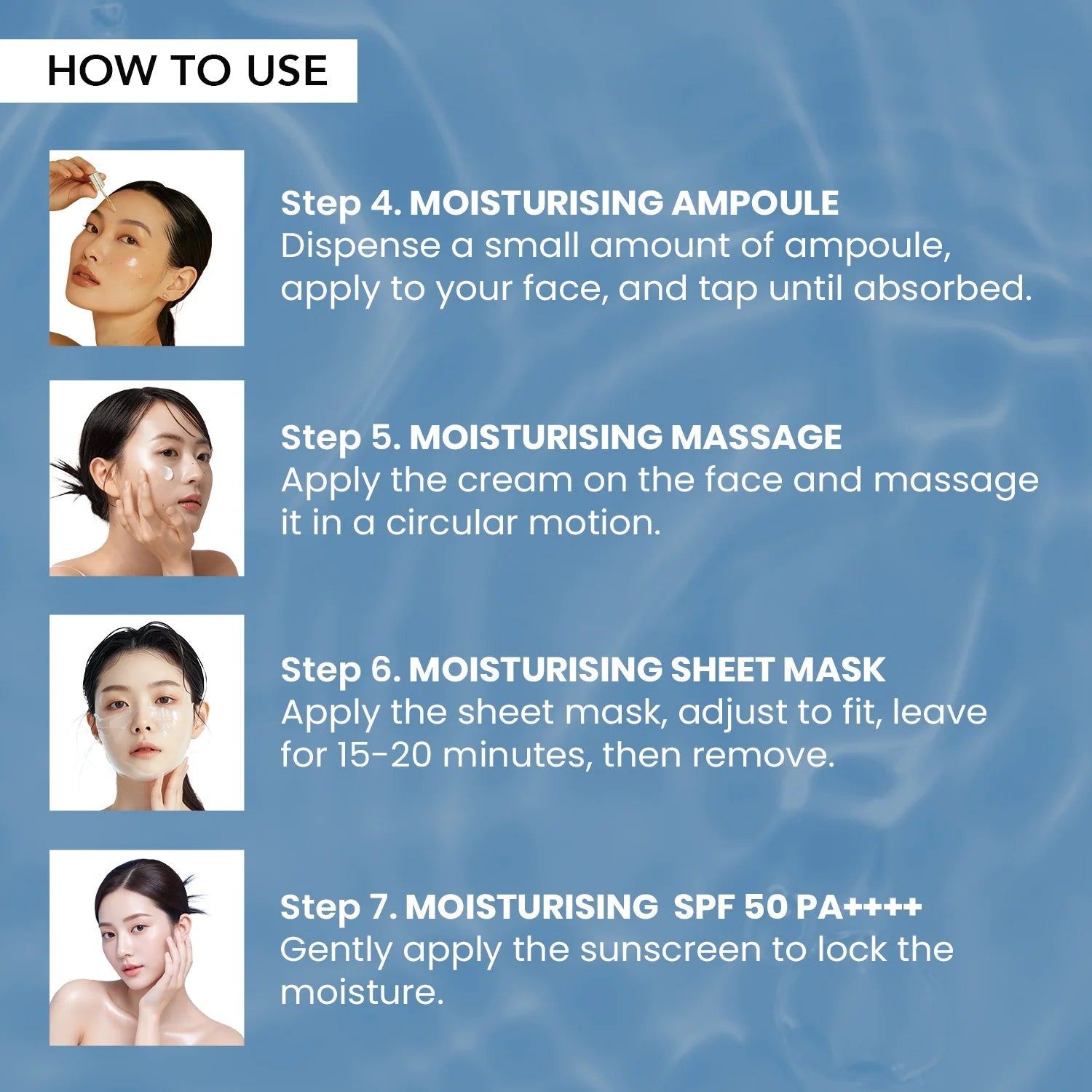 HOW TO USE

Step 4. MOISTURISING AMPOULE
Dispense a small amount of ampoule, apply to your face, and tap until absorbed.

Step 5. MOISTURISING MASSAGE
Apply the cream on the face and massage it in a circular motion.

Step 6. MOISTURISING SHEET MASK
Apply the sheet mask, adjust to fit, leave for 15-20 minutes, then remove.

Step 7. MOISTURISING SPF 50 PA++++
Gently apply the sunscreen to lock the moisture.