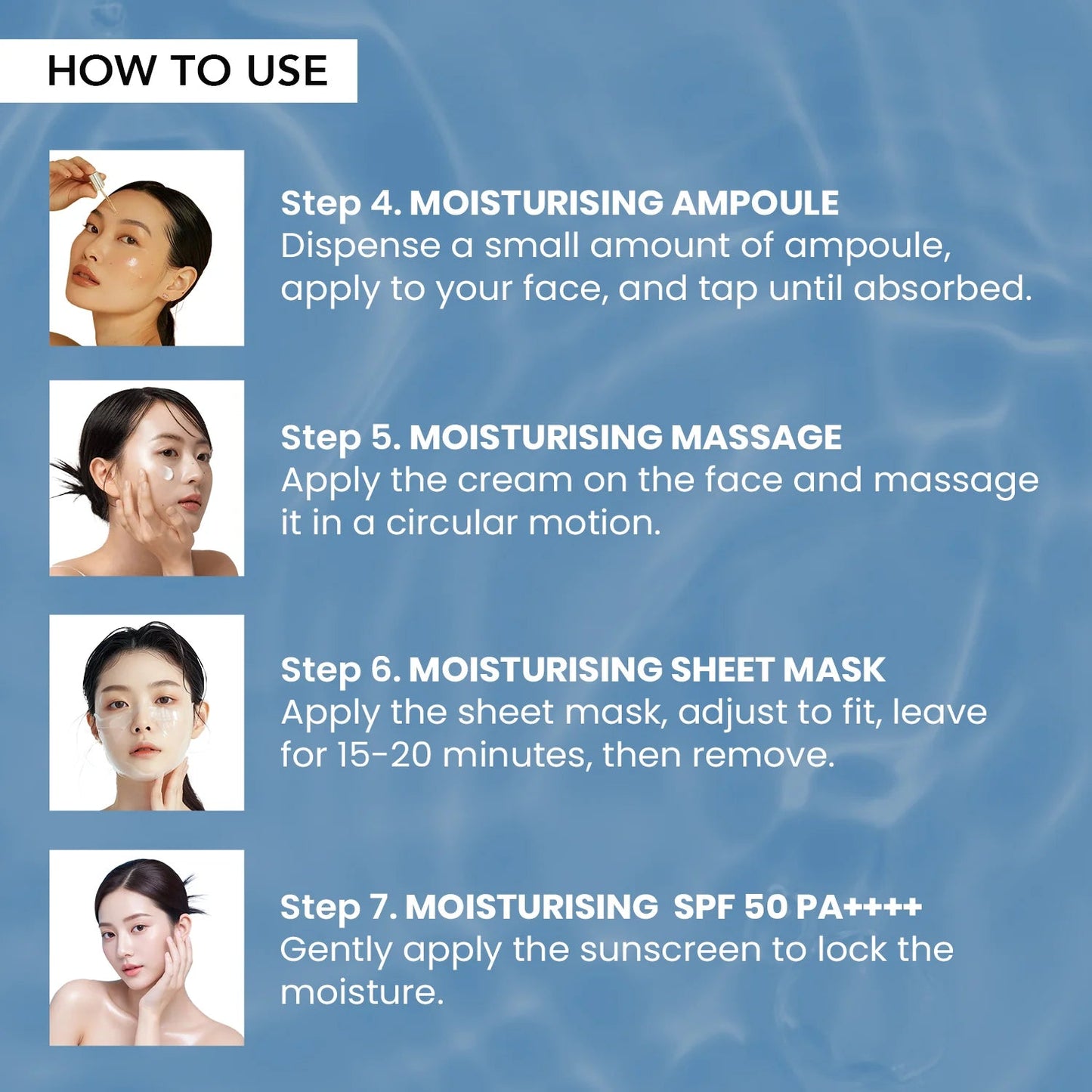 HOW TO USE

Step 4. MOISTURISING AMPOULE
Dispense a small amount of ampoule, apply to your face, and tap until absorbed.

Step 5. MOISTURISING MASSAGE
Apply the cream on the face and massage it in a circular motion.

Step 6. MOISTURISING SHEET MASK
Apply the sheet mask, adjust to fit, leave for 15-20 minutes, then remove.

Step 7. MOISTURISING SPF 50 PA++++
Gently apply the sunscreen to lock the moisture.