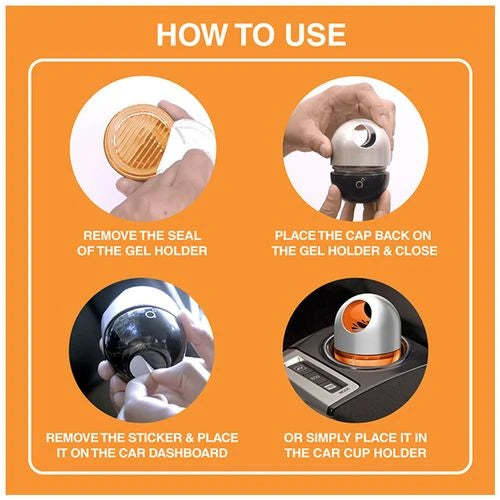 HOW TO USE

REMOVE THE SEAL OF THE GEL HOLDER

PLACE THE CAP BACK ON THE GEL HOLDER & CLOSE

REMOVE THE STICKER & PLACE IT ON THE CAR DASHBOARD

OR SIMPLY PLACE IT IN THE CAR CUP HOLDER