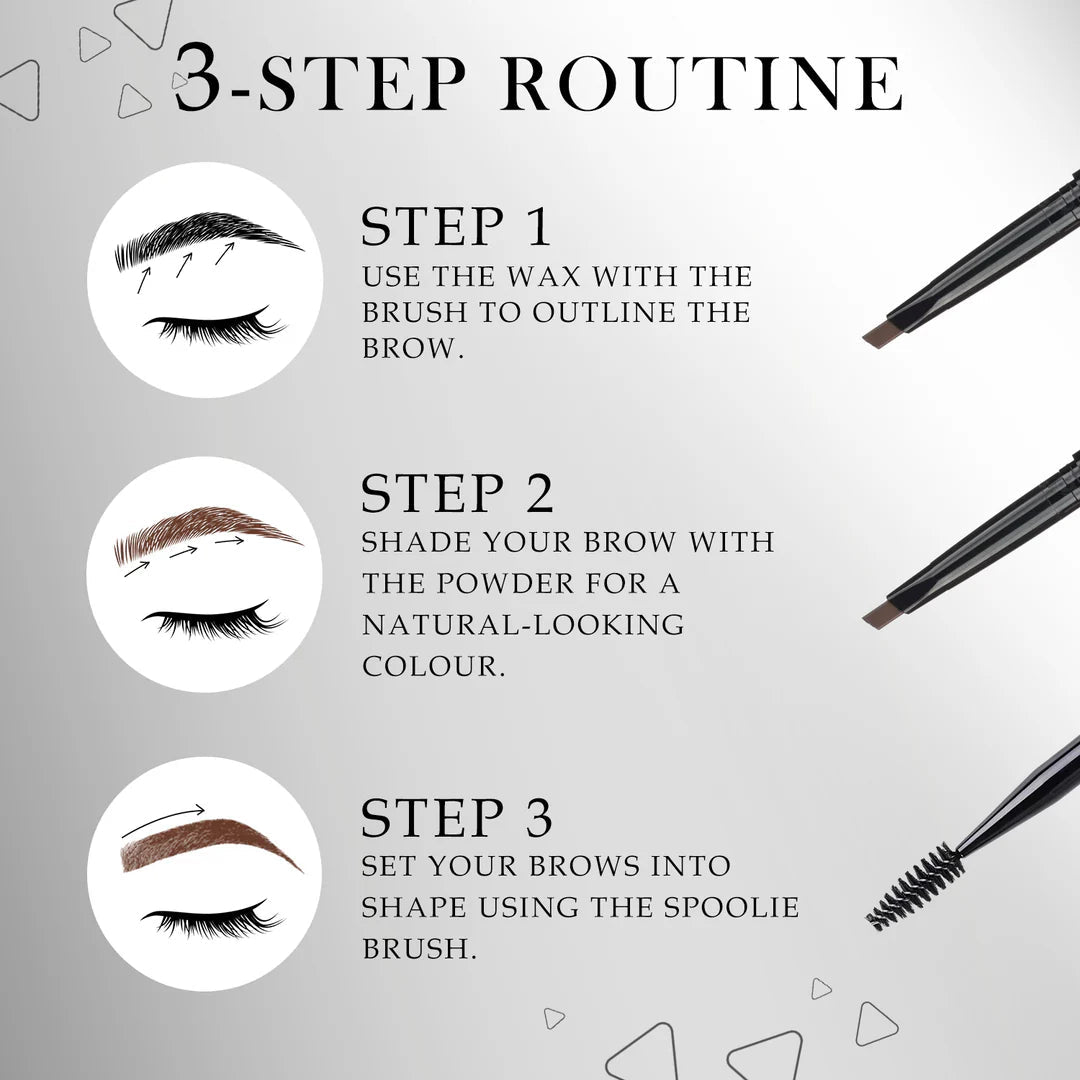 3-STEP ROUTINE

STEP 1
USE THE WAX WITH THE BRUSH TO OUTLINE THE BROW.

STEP 2
SHADE YOUR BROW WITH THE POWDER FOR A NATURAL-LOOKING COLOUR.

STEP 3
SET YOUR BROWS INTO SHAPE USING THE SPOOLIE BRUSH.