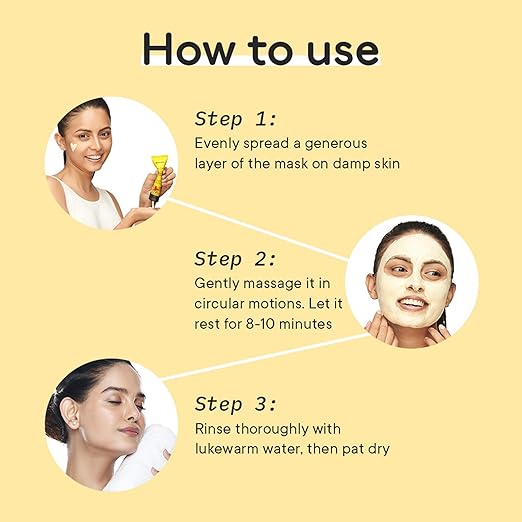 How to use

Step 1:
Evenly spread a generous layer of the mask on damp skin

Step 2:
Gently massage it in circular motions. Let it rest for 8-10 minutes

Step 3:
Rinse thoroughly with lukewarm water, then pat dry