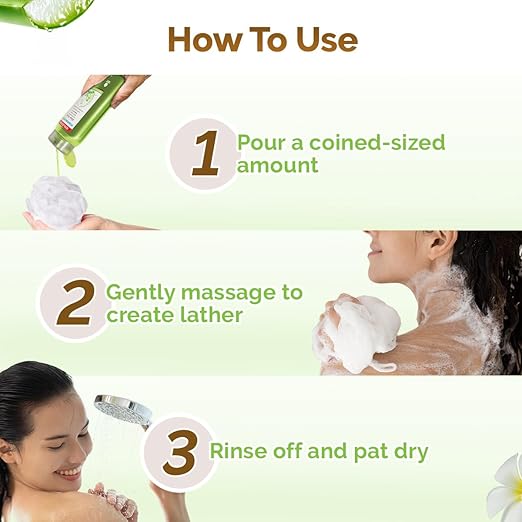 How To Use

1 Pour a coined-sized amount

2 Gently massage to create lather

3 Rinse off and pat dry