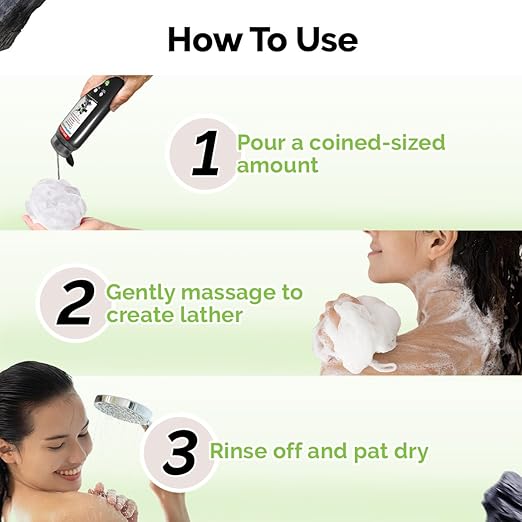 How To Use

1 Pour a coined-sized amount

2 Gently massage to create lather

3 Rinse off and pat dry