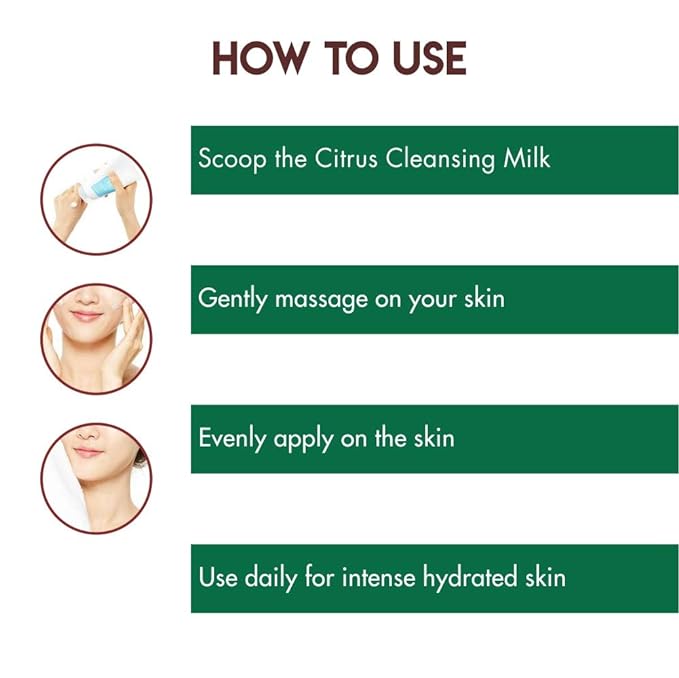 HOW TO USE

Scoop the Citrus Cleansing Milk

Gently massage on your skin

Evenly apply on the skin

Use daily for intense hydrated skin